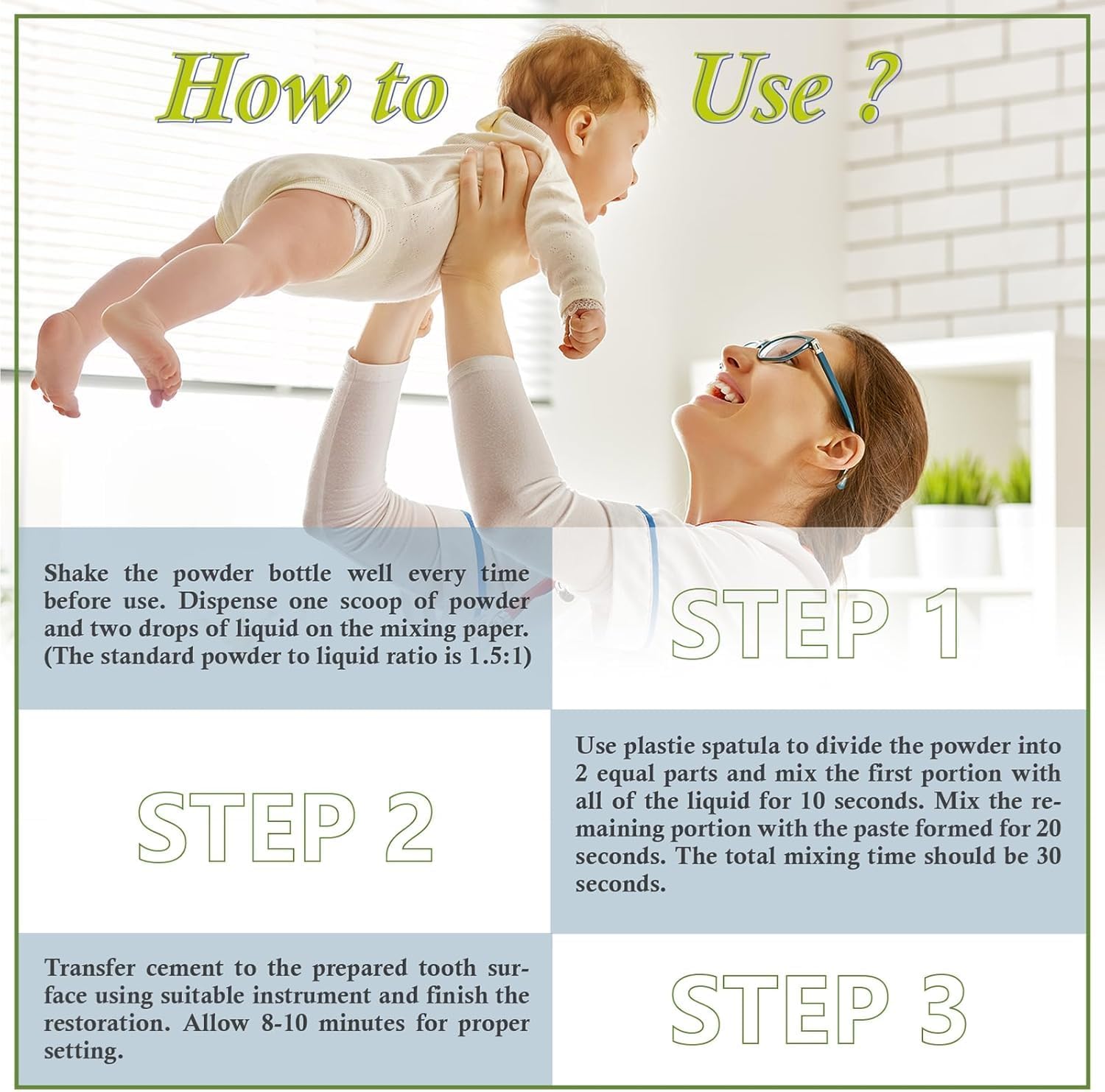 How to Use ?

Shake the powder bottle well every time before use. Dispense one scoop of powder and two drops of liquid on the mixing paper. (The standard powder to liquid ratio is 1.5:1)

STEP 1

STEP 2

Use plastie spatula to divide the powder into 2 equal parts and mix the first portion with all of the liquid for 10 seconds. Mix the remaining portion with the paste formed for 20 seconds. The total mixing time should be 30 seconds.

Transfer cement to the prepared tooth surface using suitable instrument and finish the restoration. Allow 8-10 minutes for proper setting.

STEP 3