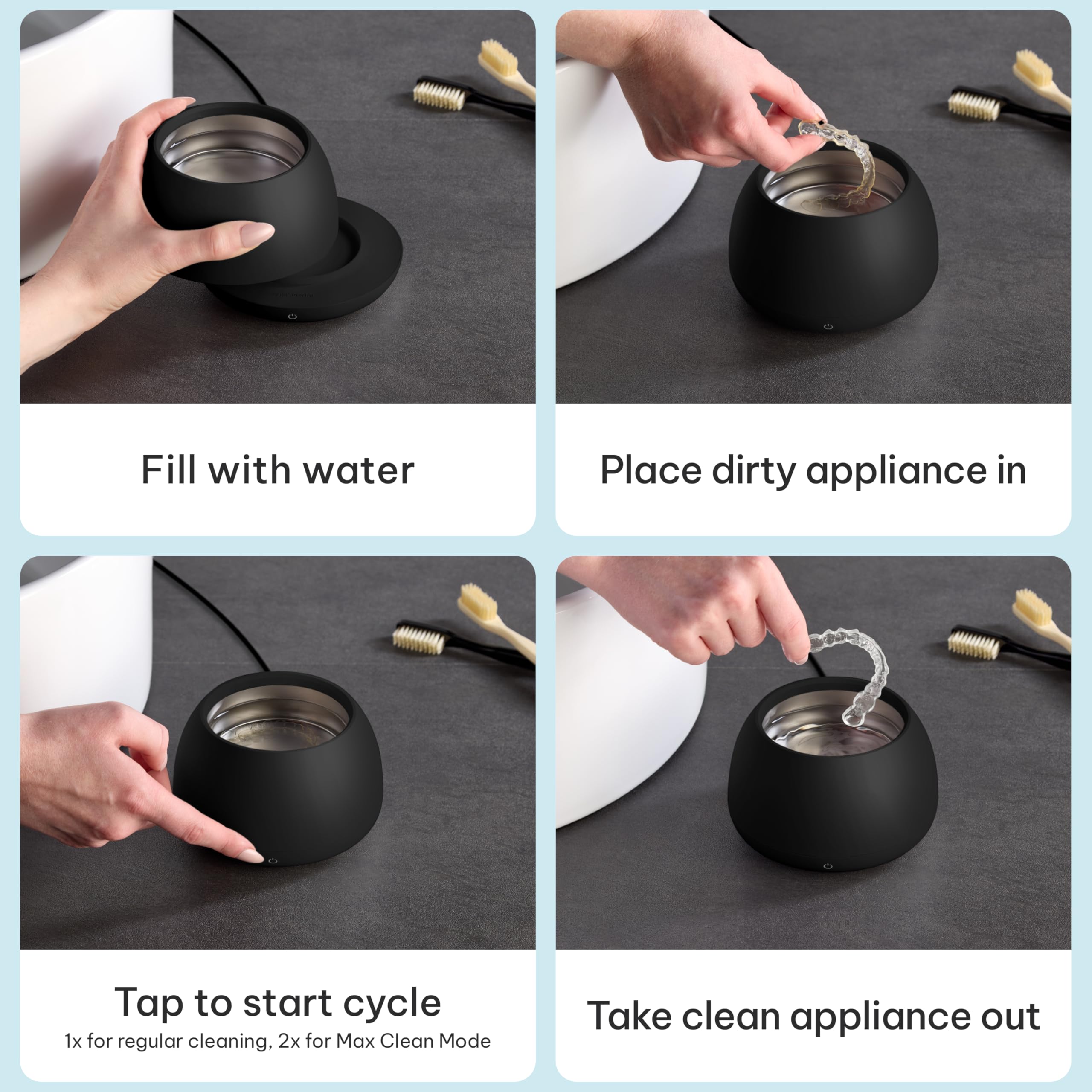 Fill with water

Place dirty appliance in

Tap to start cycle
1x for regular cleaning, 2x for Max Clean Mode

Take clean appliance out