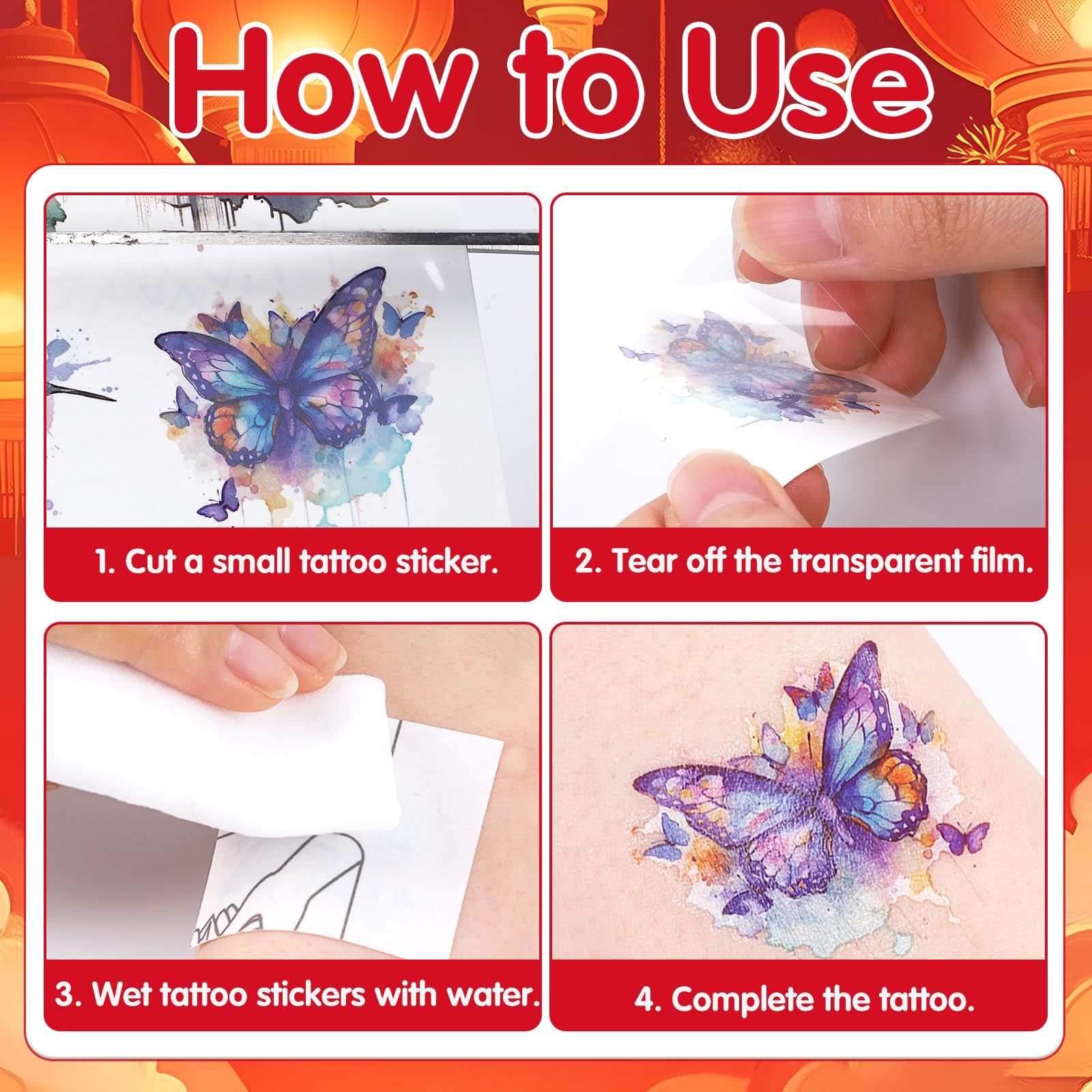 How to Use

1. Cut a small tattoo sticker.

2. Tear off the transparent film.

3. Wet tattoo stickers with water.

4. Complete the tattoo.