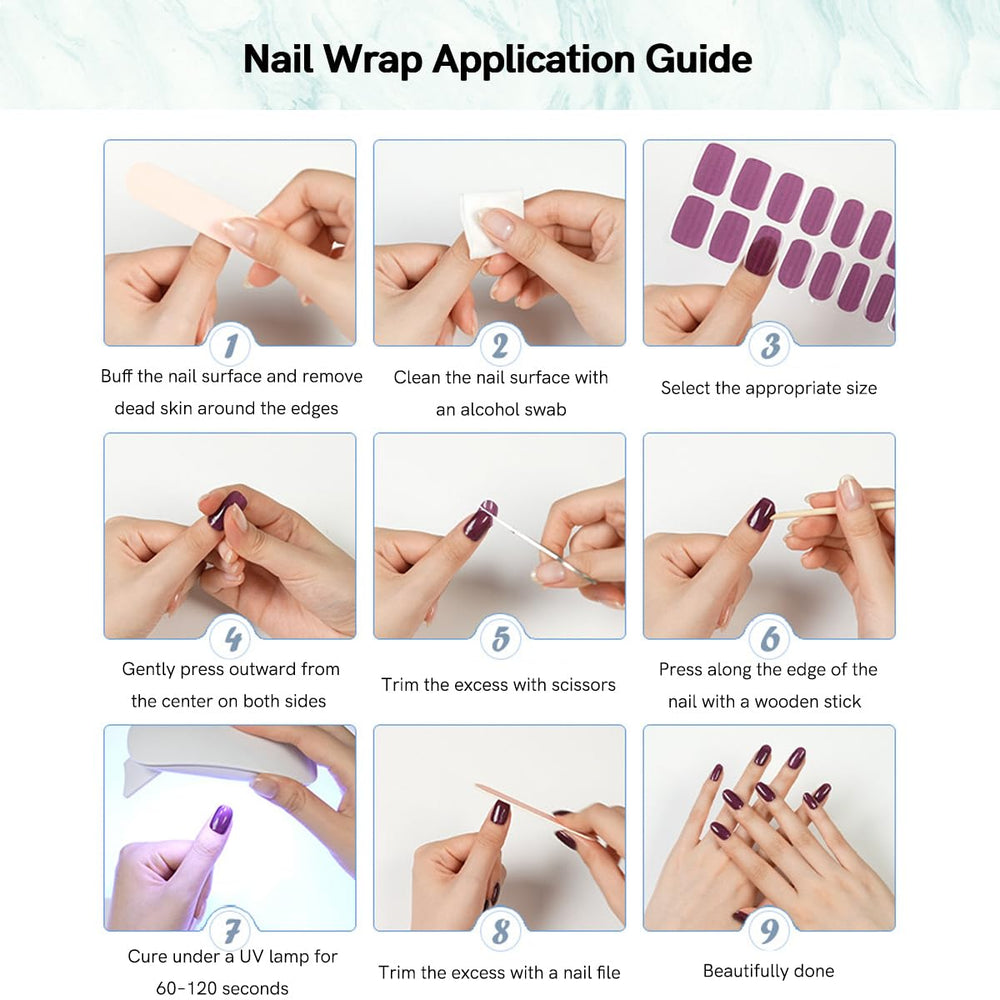 Nail Wrap Application Guide

1
Buff the nail surface and remove dead skin around the edges

2
Clean the nail surface with an alcohol swab

3
Select the appropriate size

4
Gently press outward from the center on both sides

5
Trim the excess with scissors

6
Press along the edge of the nail with a wooden stick

7
Cure under a UV lamp for 60-120 seconds

8
Trim the excess with a nail file

9
Beautifully done