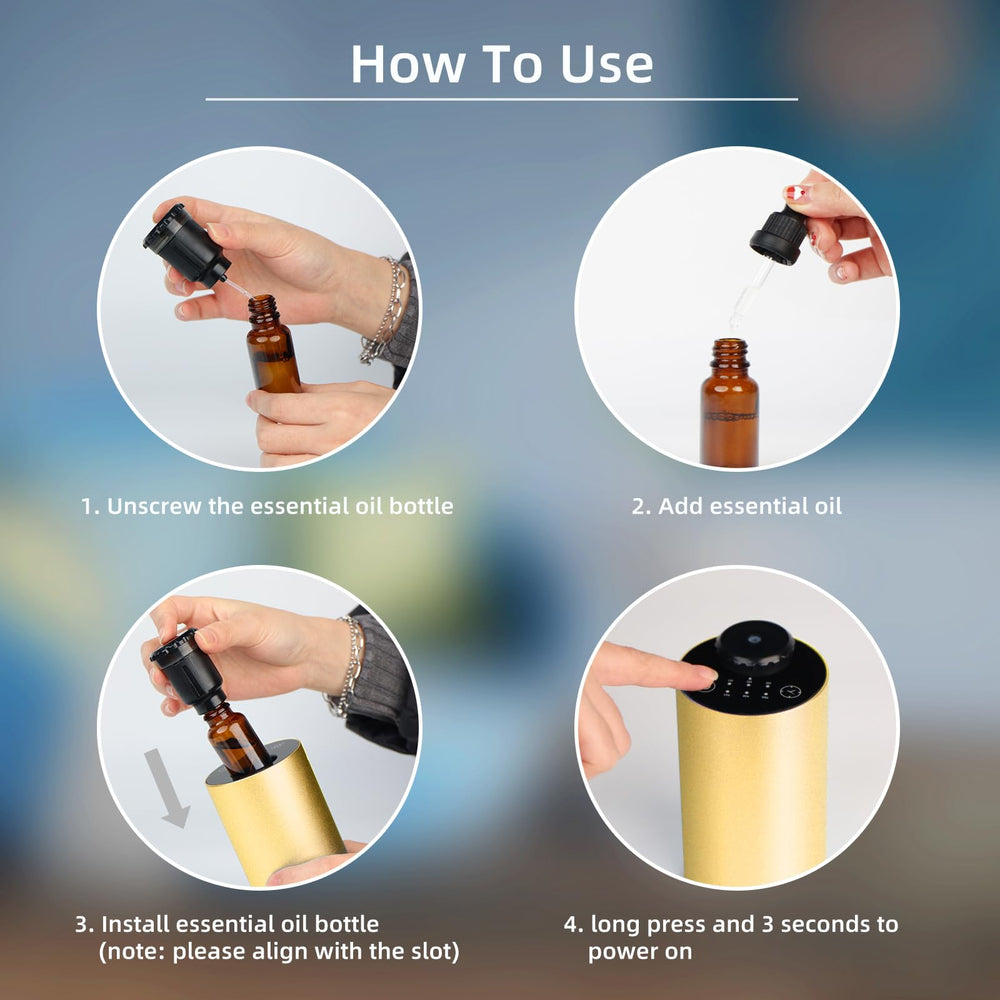 How To Use

1. Unscrew the essential oil bottle

2. Add essential oil

3. Install essential oil bottle (note: please align with the slot)

4. long press and 3 seconds to power on