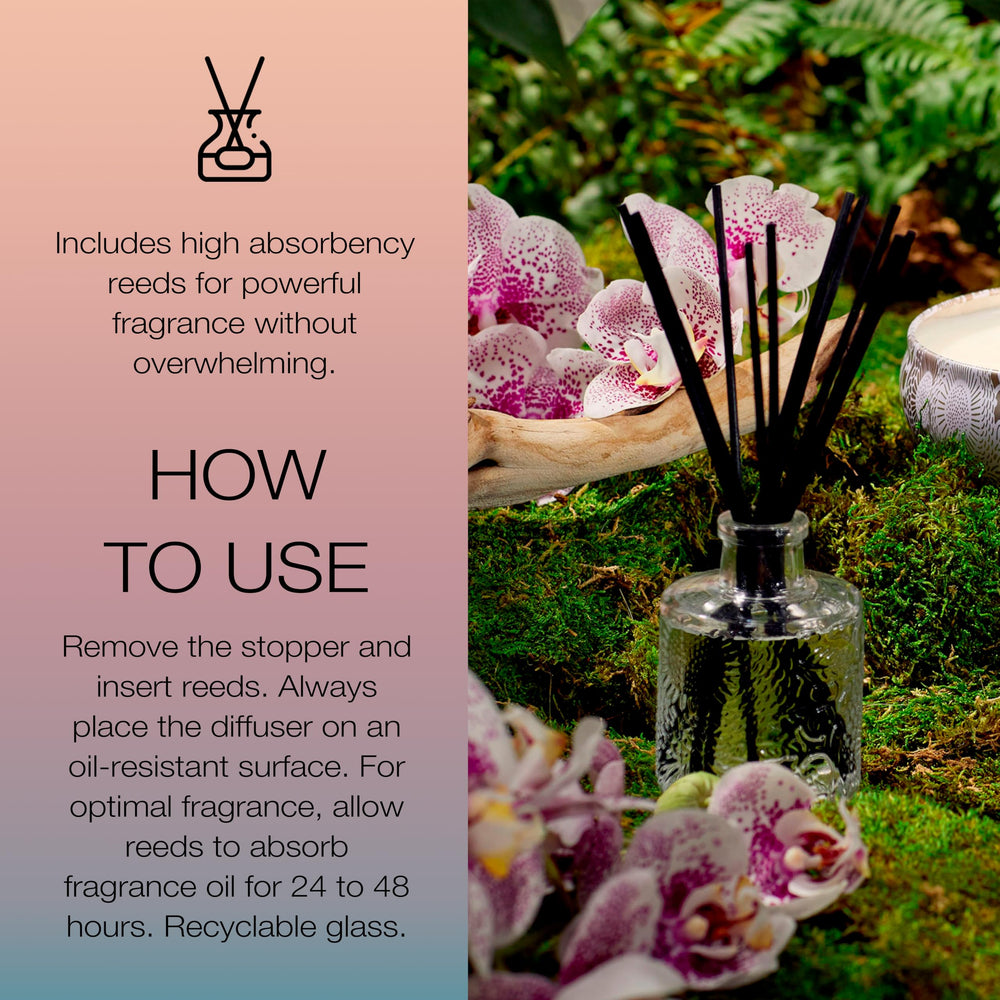 Includes high absorbency reeds for powerful fragrance without overwhelming.

HOW TO USE

Remove the stopper and insert reeds. Always place the diffuser on an oil-resistant surface. For optimal fragrance, allow reeds to absorb fragrance oil for 24 to 48 hours. Recyclable glass.