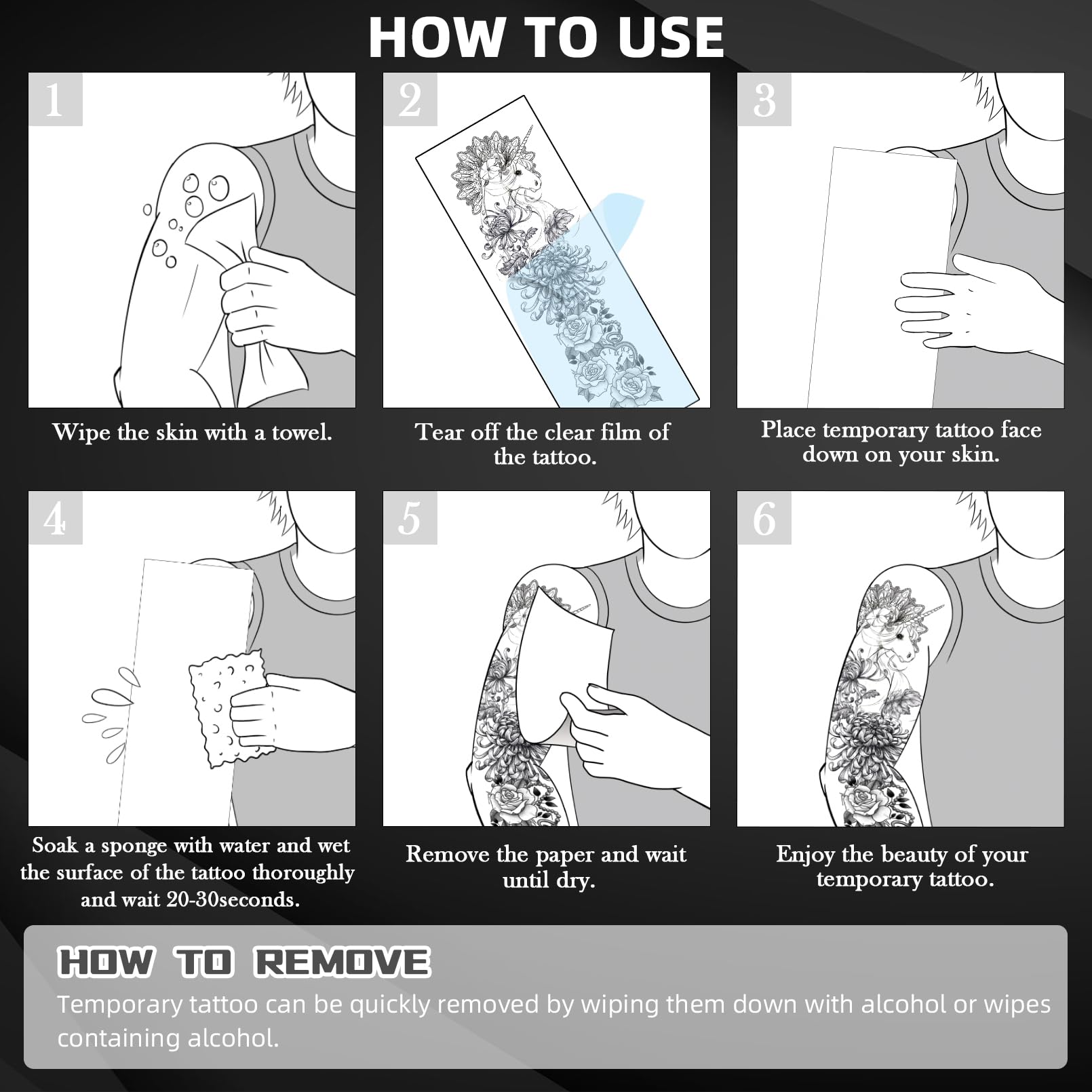 HOW TO USE

1

Wipe the skin with a towel.

2

Tear off the clear film of the tattoo.

3

Place temporary tattoo face down on your skin.

4

Soak a sponge with water and wet the surface of the tattoo thoroughly and wait 20-30seconds.

5

Remove the paper and wait until dry.

6

Enjoy the beauty of your temporary tattoo.

HOW TO REMOVE

Temporary tattoo can be quickly removed by wiping them down with alcohol or wipes containing alcohol.