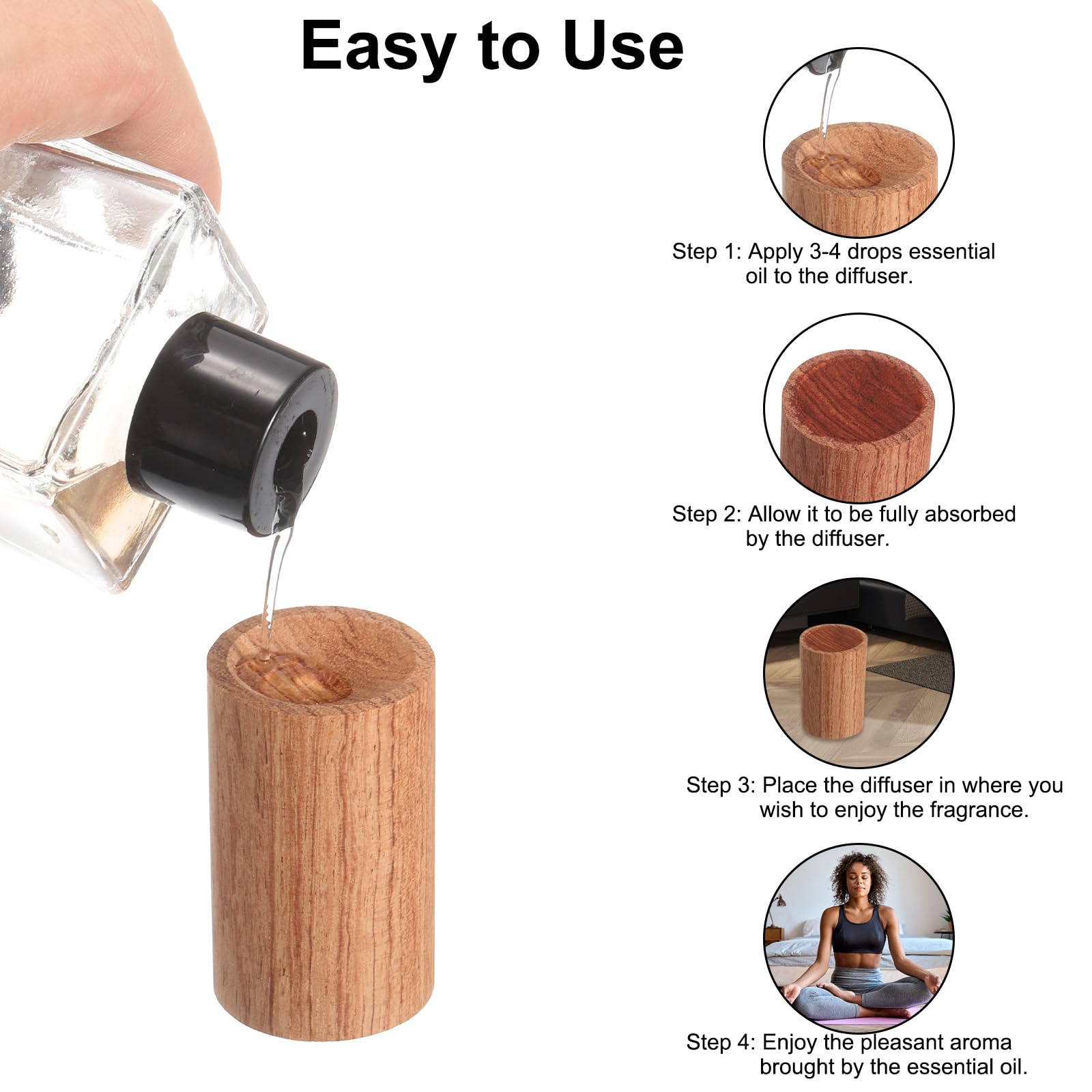 Easy to Use

Step 1: Apply 3-4 drops essential oil to the diffuser.

Step 2: Allow it to be fully absorbed by the diffuser.

Step 3: Place the diffuser in where you wish to enjoy the fragrance.

Step 4: Enjoy the pleasant aroma brought by the essential oil.