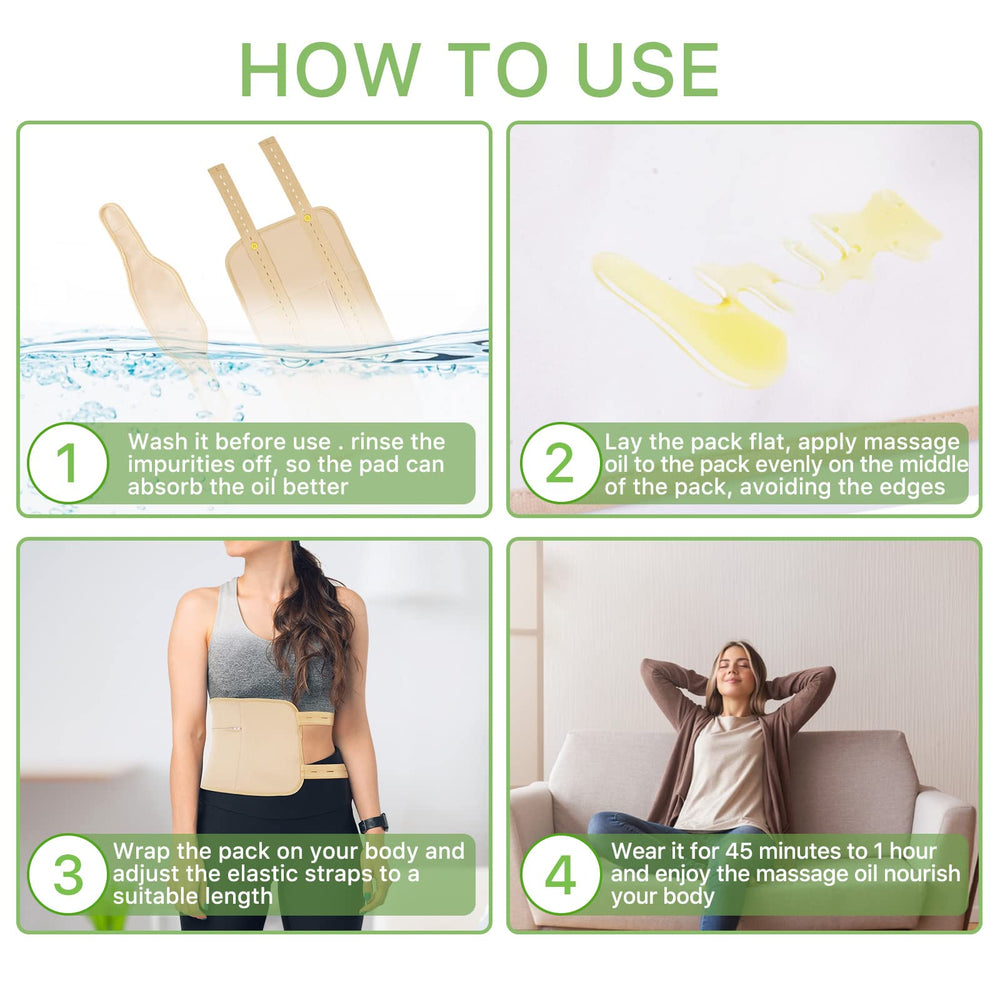 HOW TO USE

1 Wash it before use . rinse the impurities off, so the pad can absorb the oil better

2 Lay the pack flat, apply massage oil to the pack evenly on the middle of the pack, avoiding the edges

3 Wrap the pack on your body and adjust the elastic straps to a suitable length

4 Wear it for 45 minutes to 1 hour and enjoy the massage oil nourish your body