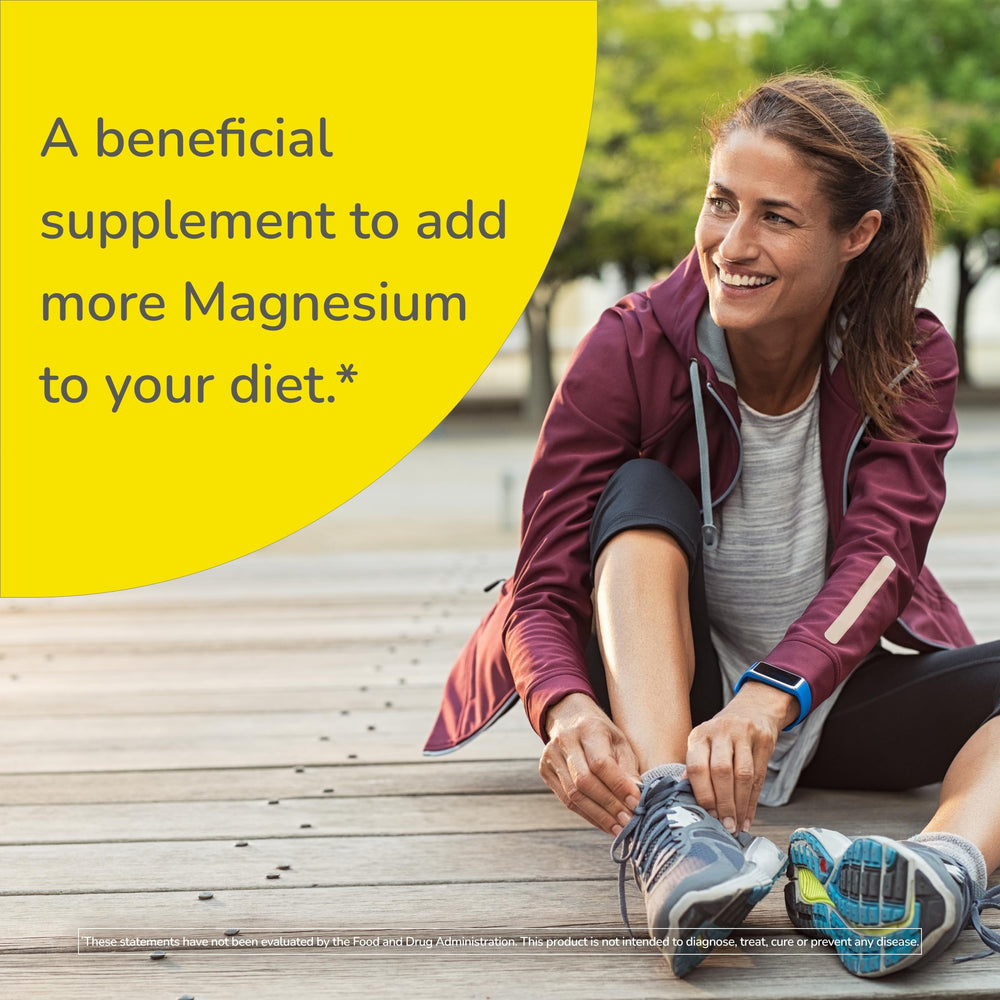 A beneficial supplement to add more Magnesium to your diet.*

These statements have not been evaluated by the Food and Drug Administration. This product is not intended to diagnose, treat, cure or prevent any disease.