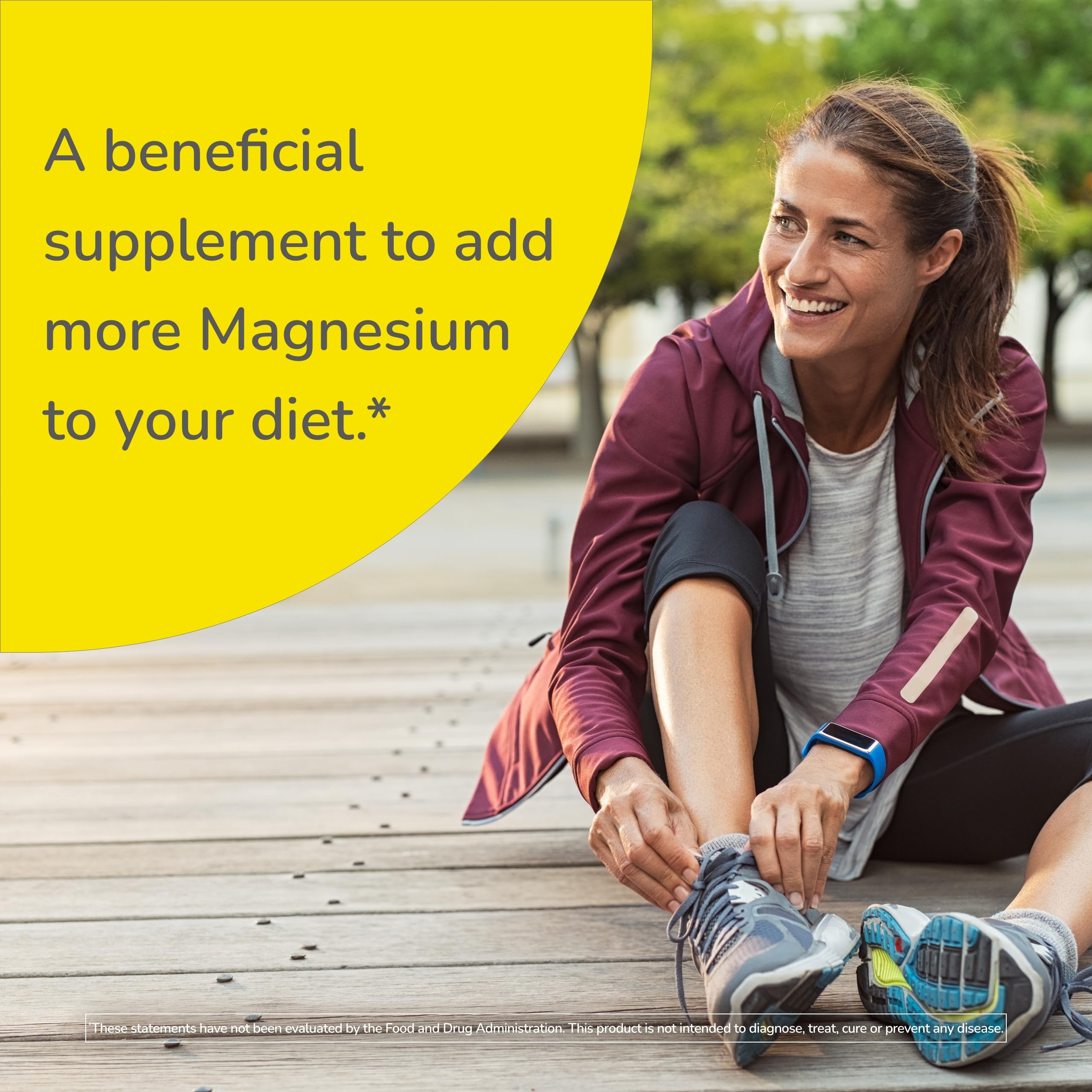 A beneficial supplement to add more Magnesium to your diet.*

*These statements have not been evaluated by the Food and Drug Administration. This product is not intended to diagnose, treat, cure or prevent any disease.