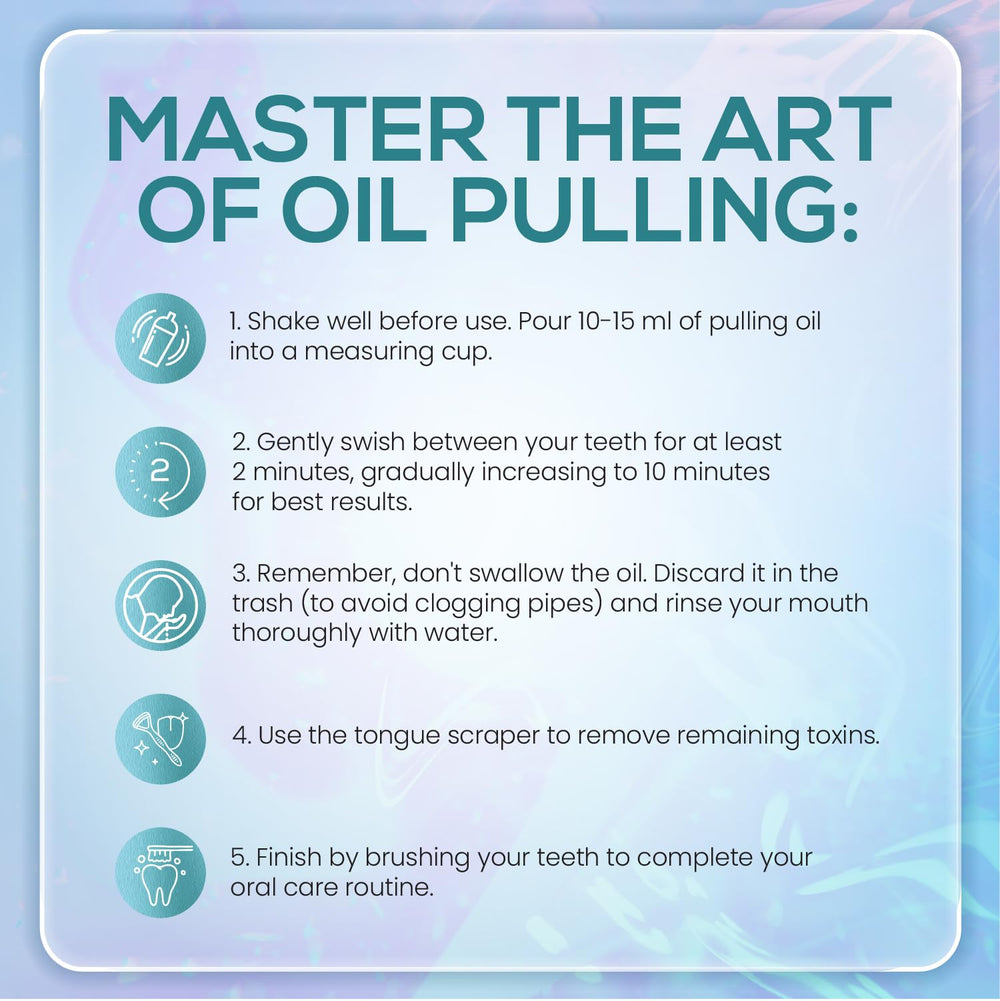 MASTER THE ART OF OIL PULLING:

1. Shake well before use. Pour 10-15 ml of pulling oil into a measuring cup.

2

2. Gently swish between your teeth for at least 2 minutes, gradually increasing to 10 minutes for best results.

3. Remember, don't swallow the oil. Discard it in the trash (to avoid clogging pipes) and rinse your mouth thoroughly with water.

4. Use the tongue scraper to remove remaining toxins.

5. Finish by brushing your teeth to complete your oral care routine.