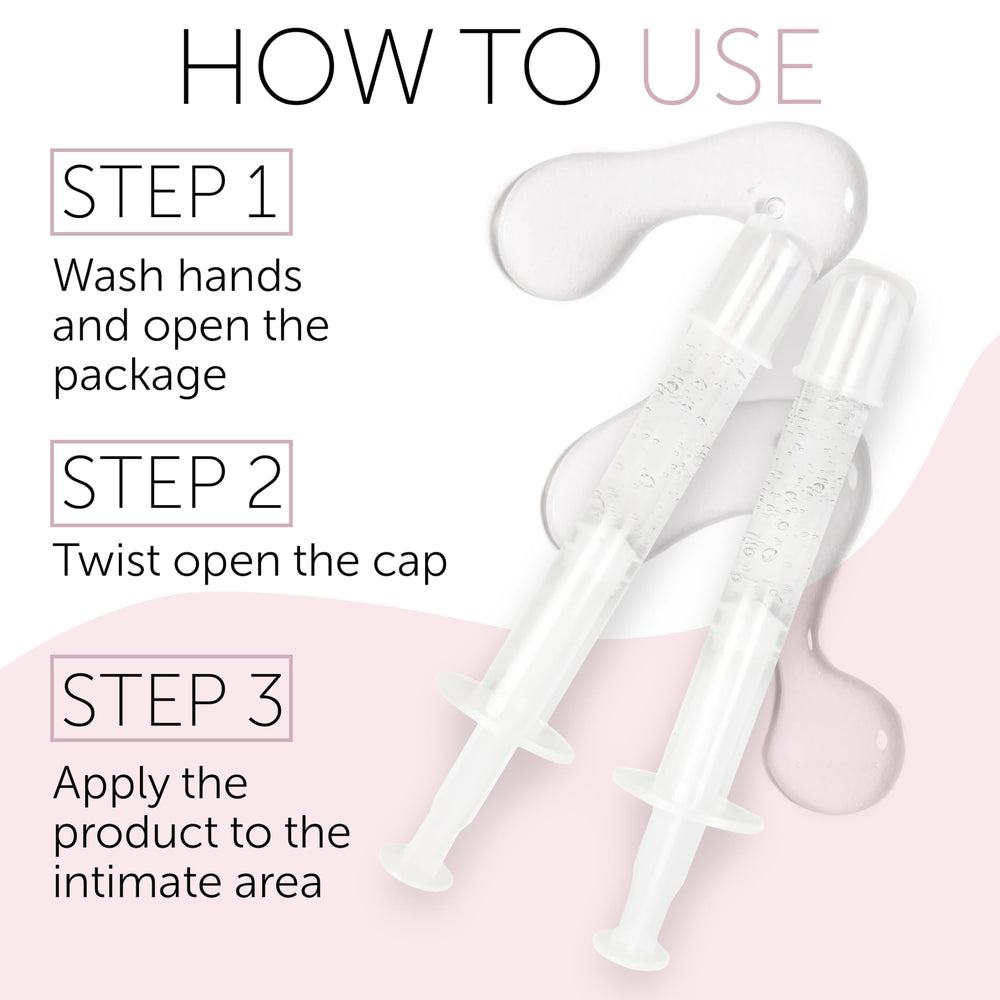 HOW TO USE

STEP 1

Wash hands and open the package

STEP 2

Twist open the cap

STEP 3

Apply the product to the intimate area