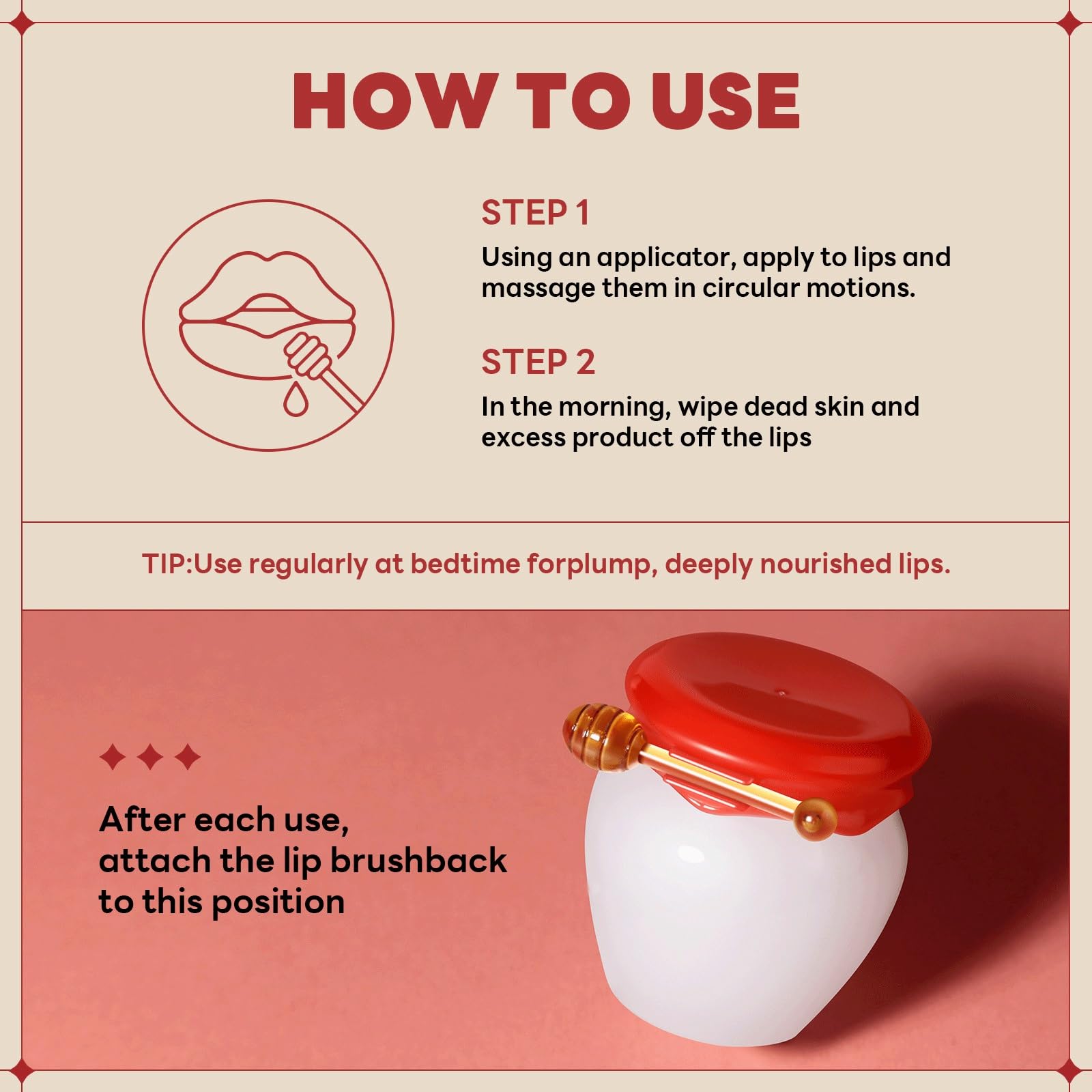 HOW TO USE

STEP 1

Using an applicator, apply to lips and massage them in circular motions.

STEP 2

In the morning, wipe dead skin and excess product off the lips

TIP:Use regularly at bedtime forplump, deeply nourished lips.

After each use, attach the lip brushback to this position