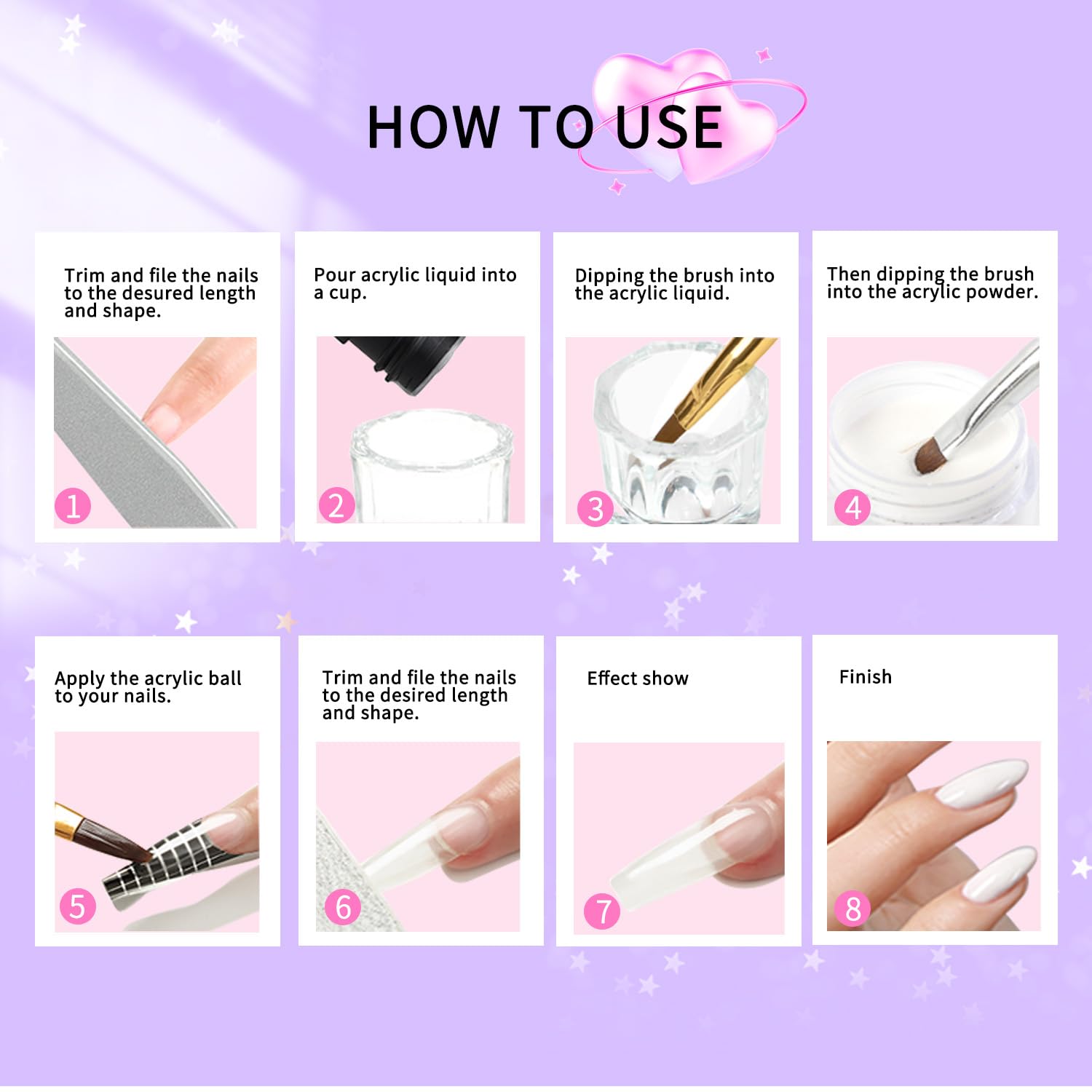 HOW TO USE

Trim and file the nails to the desured length and shape.

1

Pour acrylic liquid into a cup.

2

Dipping the brush into the acrylic liquid.

3

Then dipping the brush into the acrylic powder.

4

Apply the acrylic ball to your nails.

5

Trim and file the nails to the desired length and shape.

6

Effect show

7

Finish

8