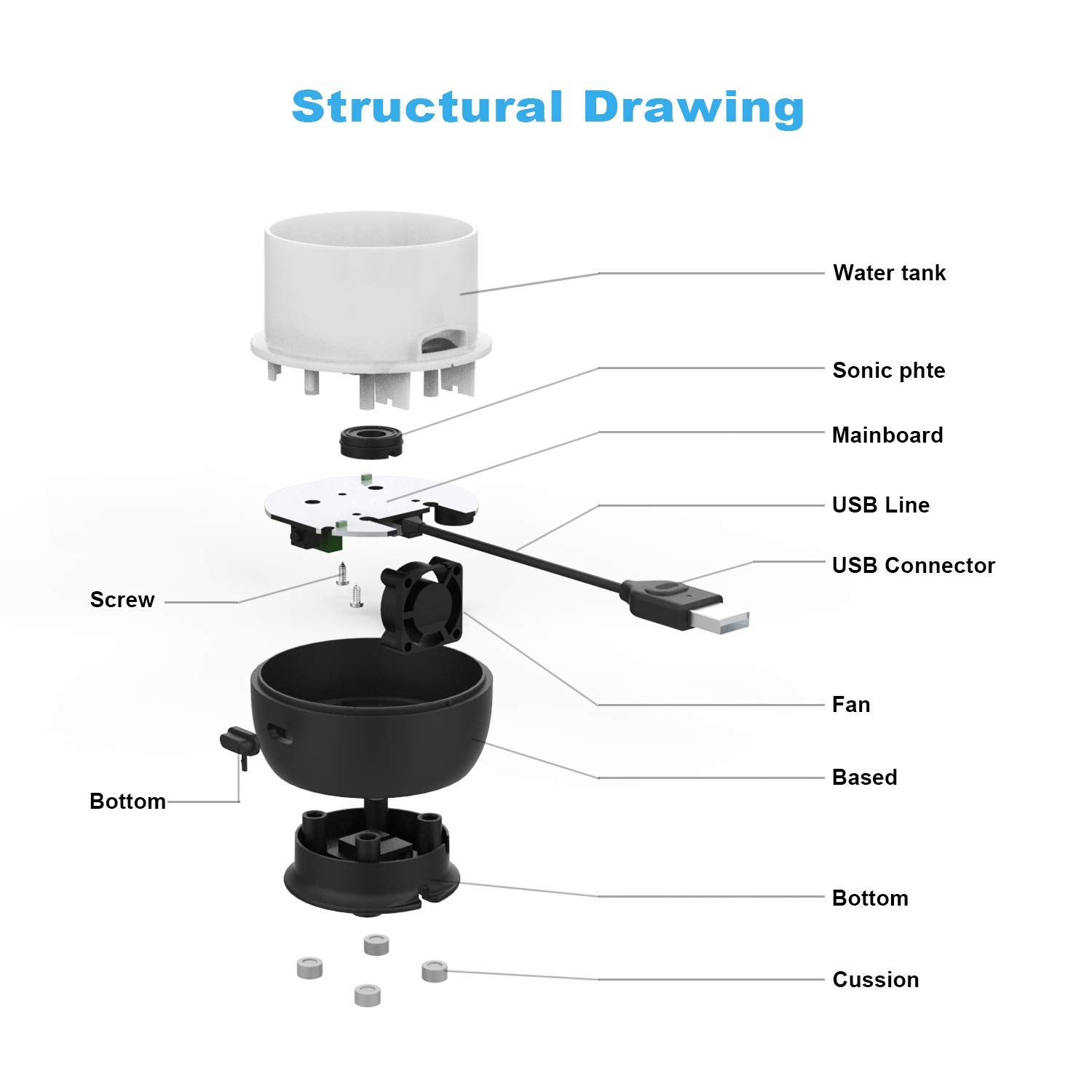 Structural Drawing

Water tank

Sonic phte

Mainboard

USB Line

USB Connector

Screw

Fan

Based

Bottom

Bottom

Cussion