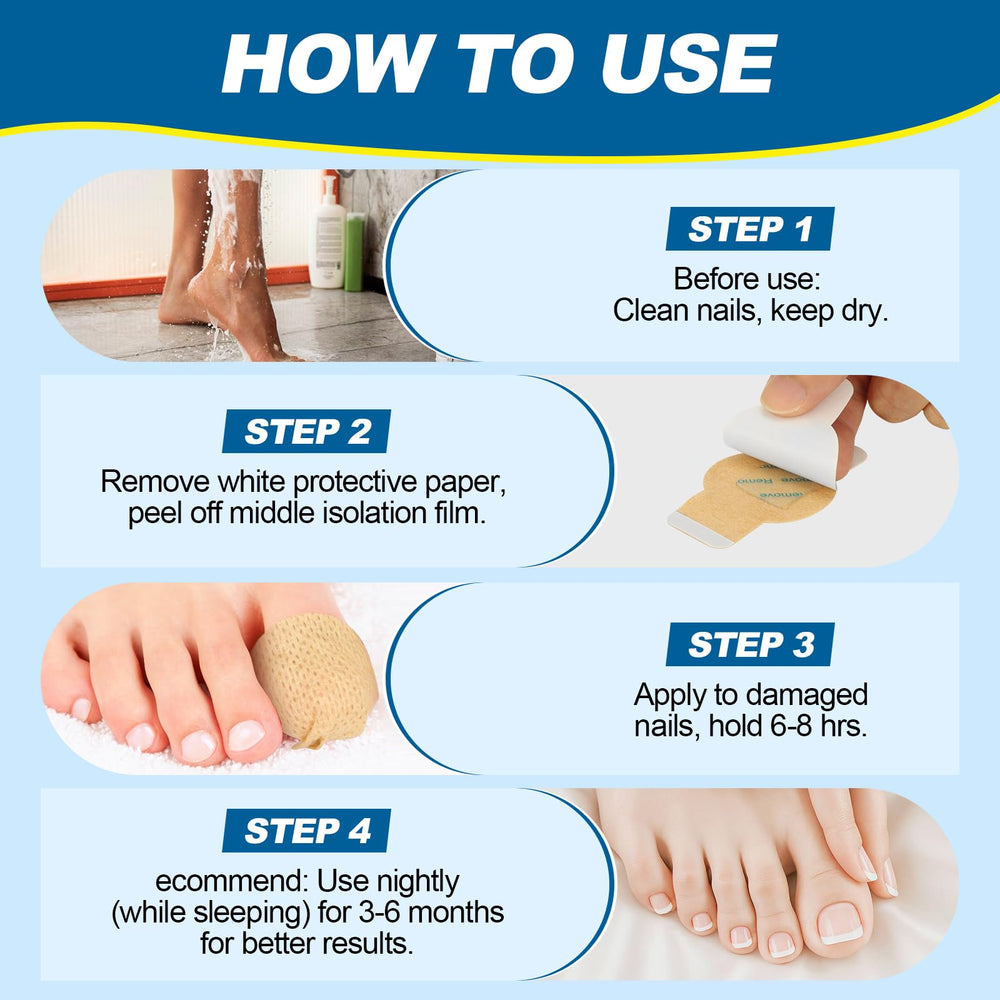 HOW TO USE

STEP 1
Before use:
Clean nails, keep dry.

STEP 2
Remove white protective paper, peel off middle isolation film.

STEP 3
Apply to damaged nails, hold 6-8 hrs.

STEP 4
ecommend: Use nightly (while sleeping) for 3-6 months for better results.