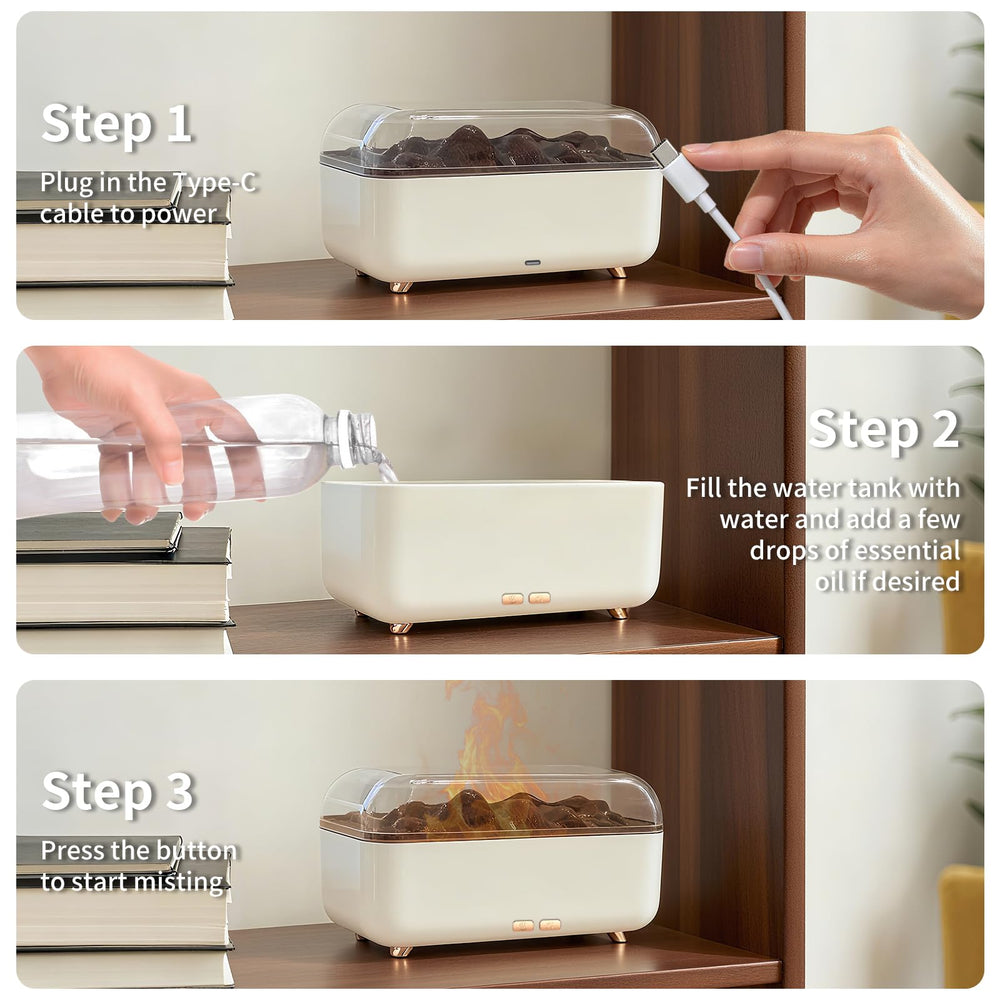 Step 1

Plug in the Type-C cable to power

Step 2

Fill the water tank with water and add a few drops of essential oil if desired

Step 3

Press the button to start misting