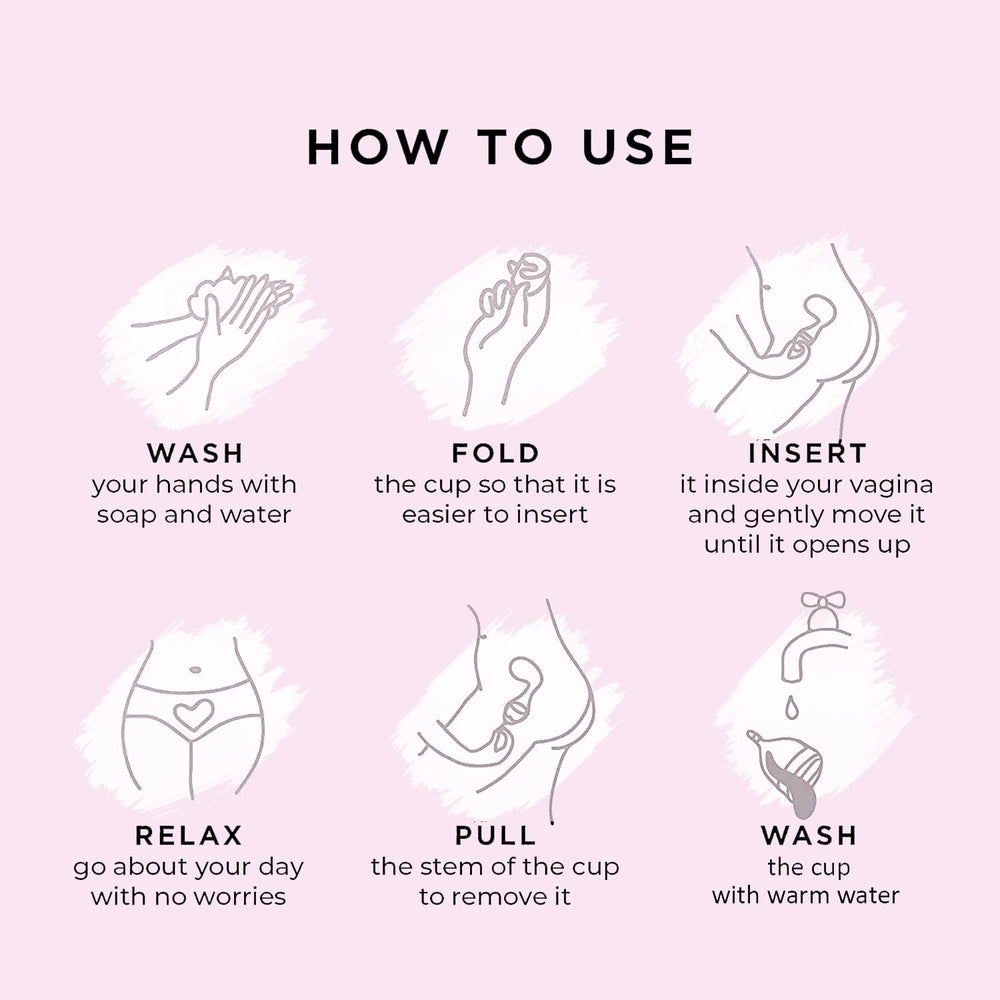 HOW TO USE

WASH
your hands with soap and water

FOLD
the cup so that it is easier to insert

INSERT
it inside your vagina and gently move it until it opens up

RELAX
go about your day with no worries

PULL
the stem of the cup to remove it

WASH
the cup with warm water