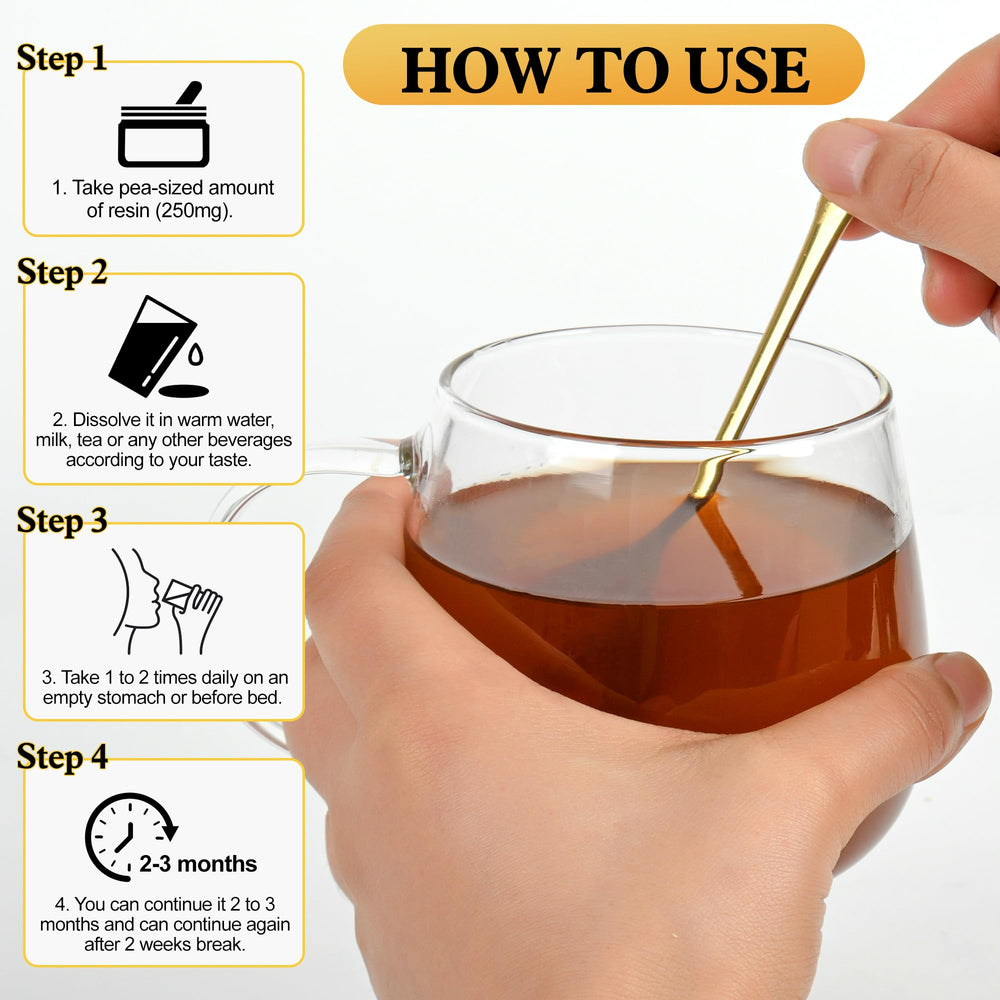 HOW TO USE

Step 1

1. Take pea-sized amount of resin (250mg).

Step 2

2. Dissolve it in warm water, milk, tea or any other beverages according to your taste.

Step 3

3. Take 1 to 2 times daily on an empty stomach or before bed.

Step 4

2-3 months

4. You can continue it 2 to 3 months and can continue again after 2 weeks break.