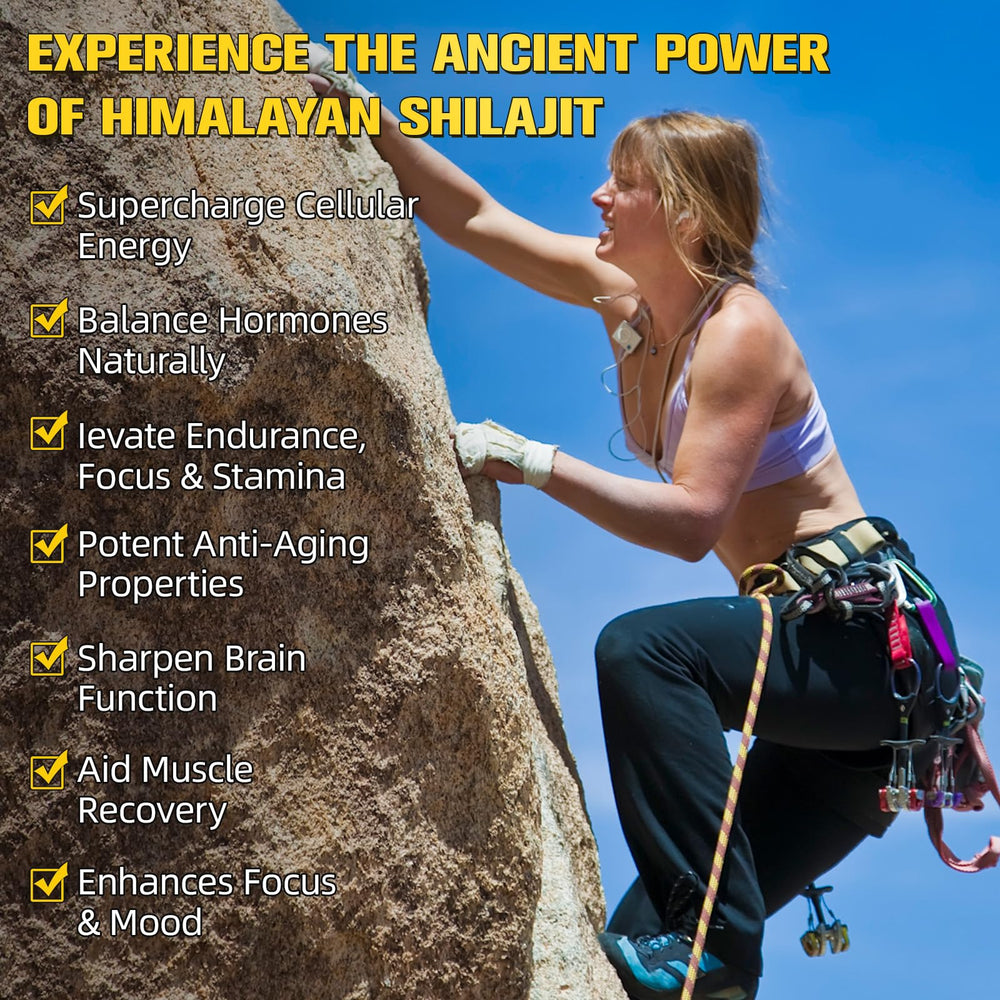 EXPERIENCE THE ANCIENT POWER OF HIMALAYAN SHILAJIT

Supercharge Cellular Energy

Balance Hormones Naturally

levate Endurance, Focus & Stamina

Potent Anti-Aging Properties

Sharpen Brain Function

Aid Muscle Recovery

Enhances Focus & Mood