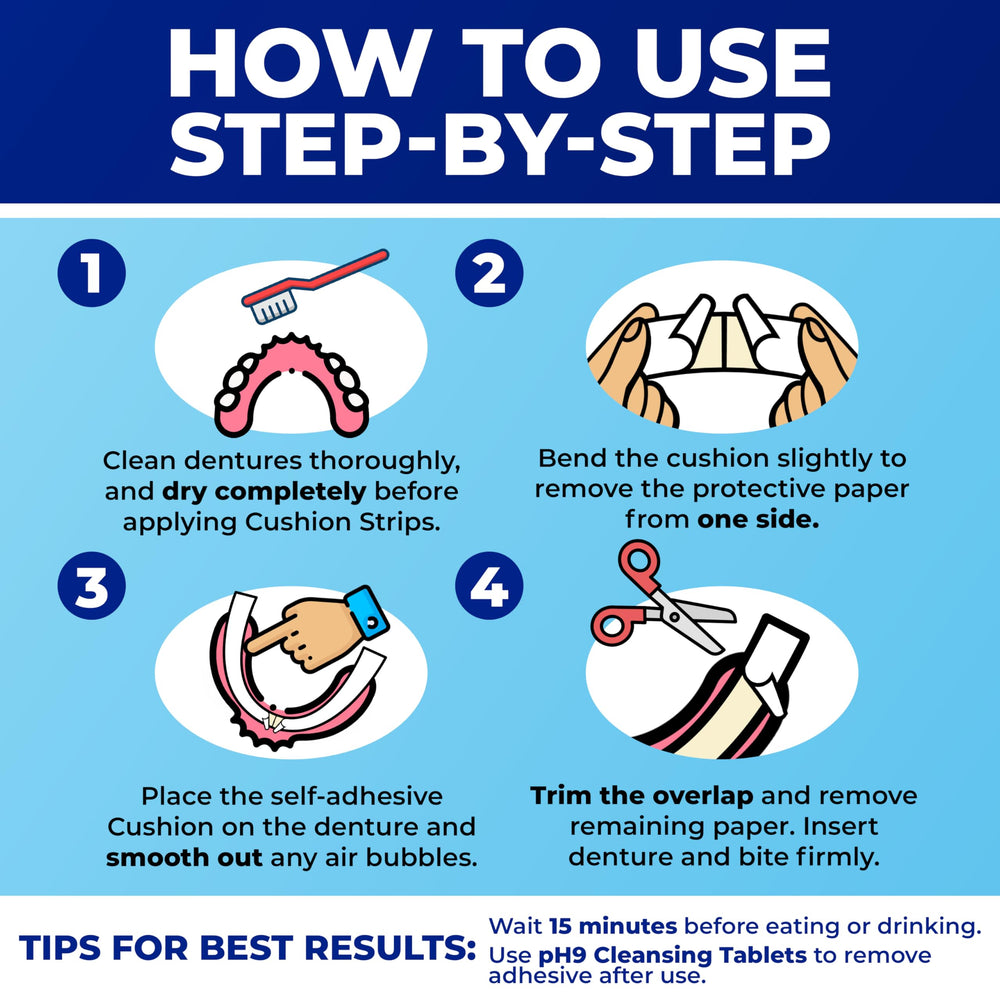 HOW TO USE STEP-BY-STEP

1

Clean dentures thoroughly, and dry completely before applying Cushion Strips.

2

Bend the cushion slightly to remove the protective paper from one side.

3

Place the self-adhesive Cushion on the denture and smooth out any air bubbles.

4

Trim the overlap and remove remaining paper. Insert denture and bite firmly.

TIPS FOR BEST RESULTS:

Wait 15 minutes before eating or drinking.

Use pH9 Cleansing Tablets to remove adhesive after use.