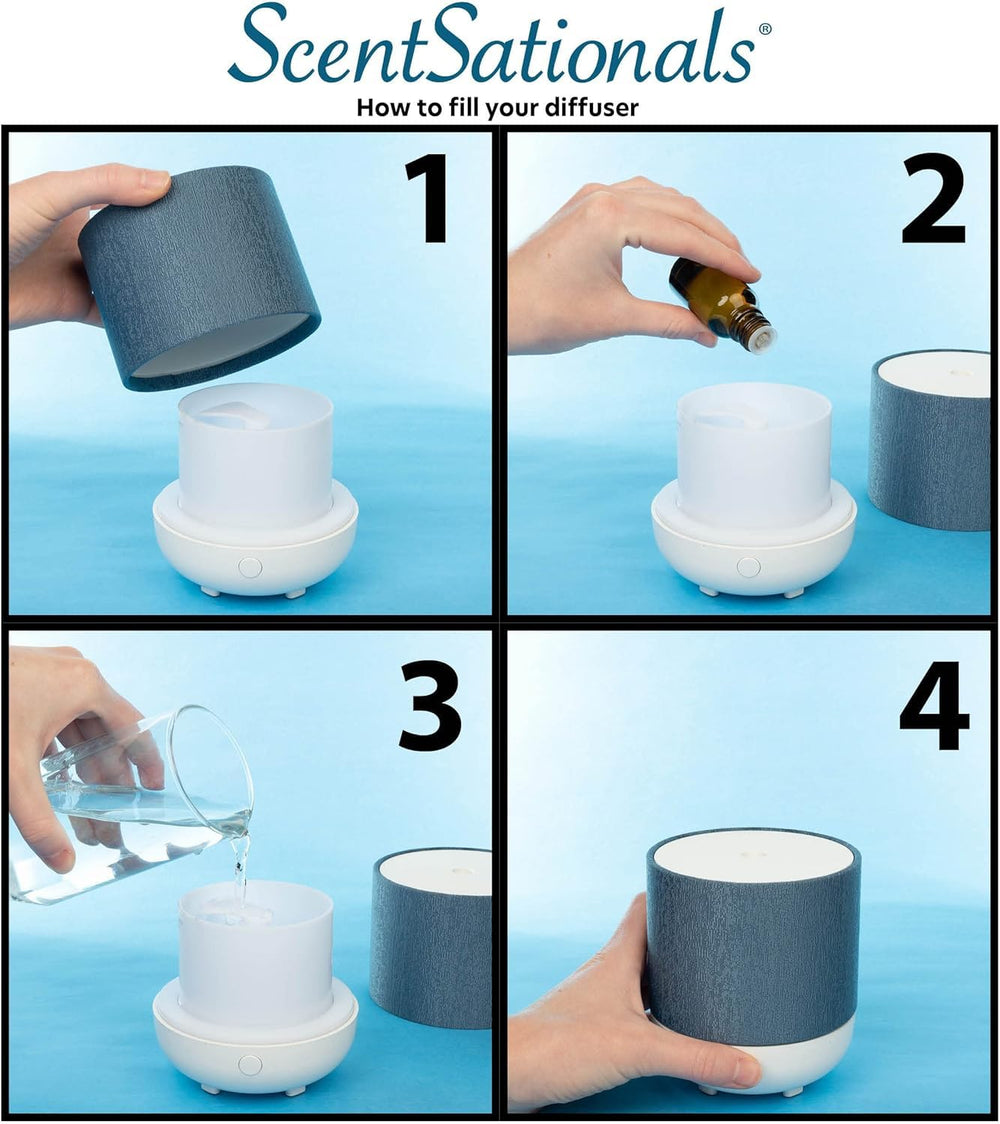 ScentSationals®
How to fill your diffuser

1

2

3

4