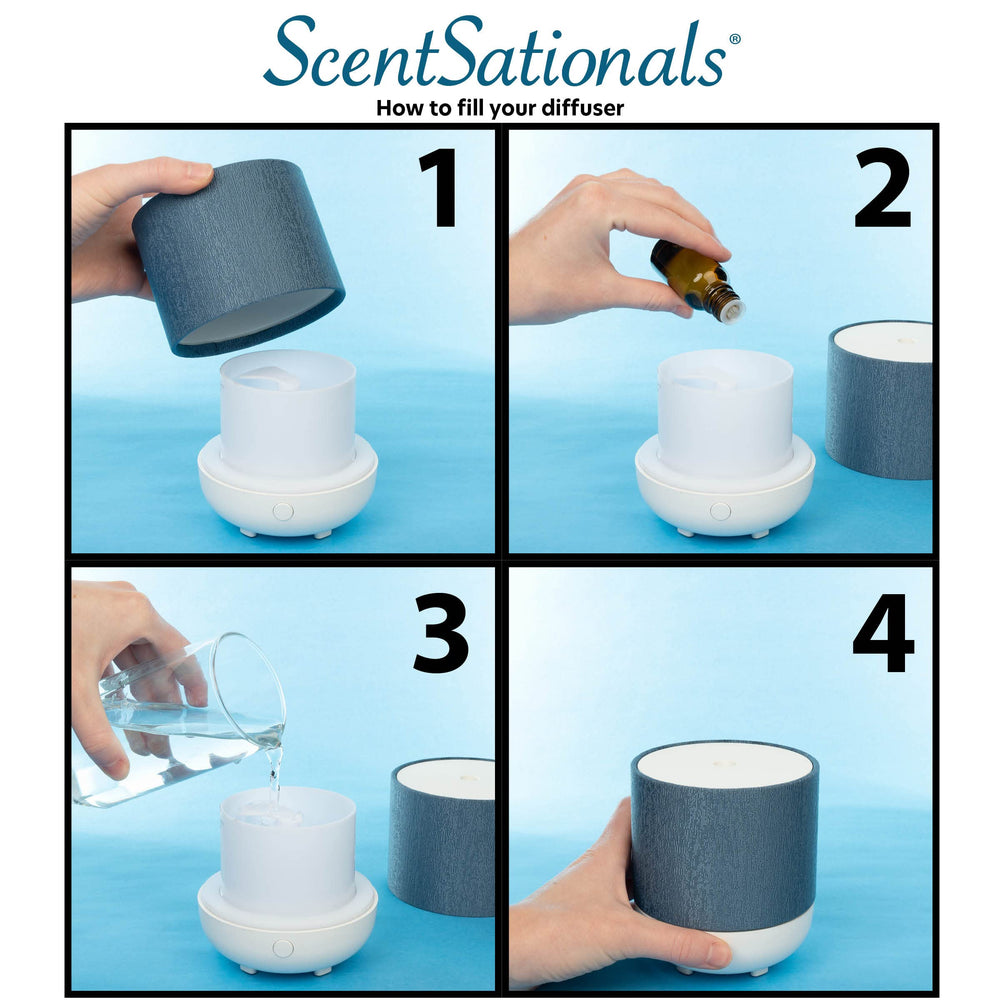 ScentSationals®
How to fill your diffuser

1

2

3

4