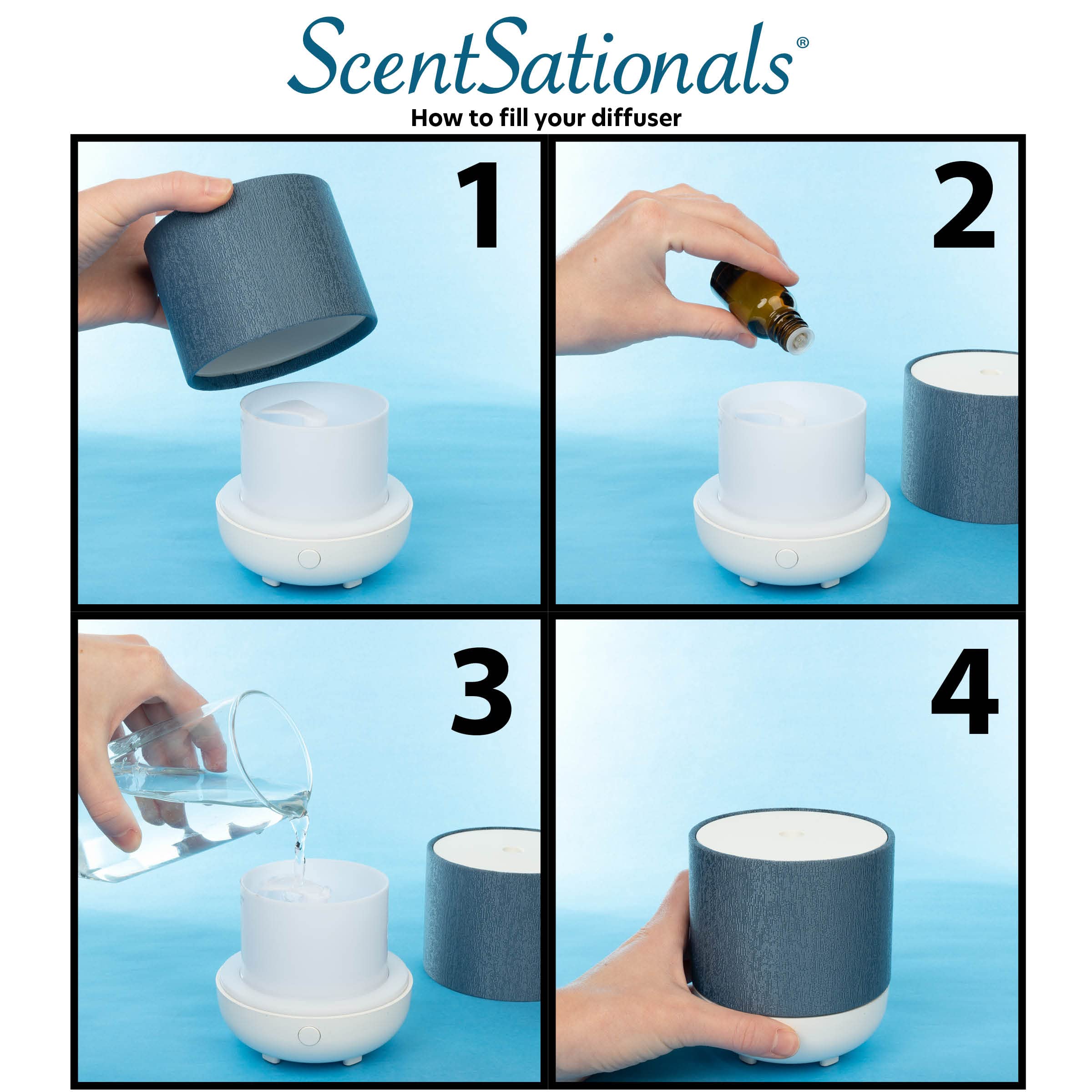 ScentSationals®

How to fill your diffuser

1

2

3

4