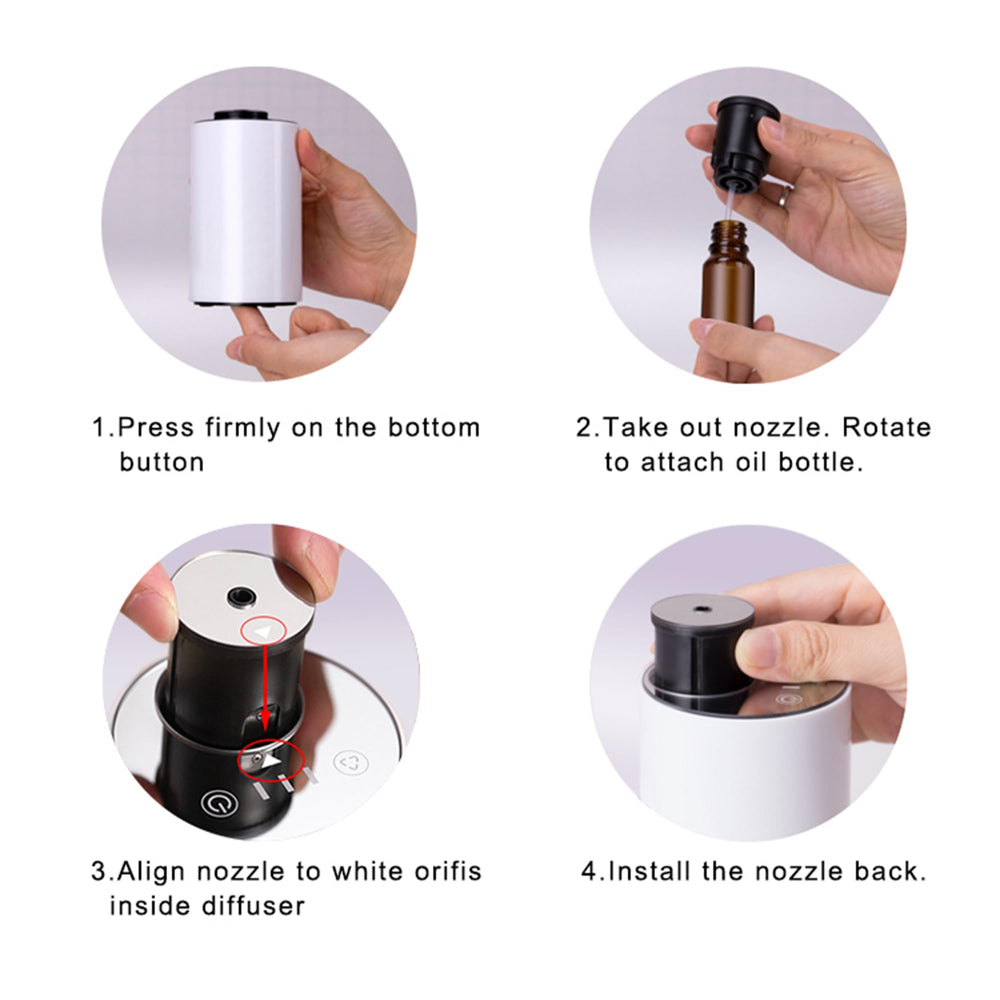 1.Press firmly on the bottom button

2.Take out nozzle. Rotate to attach oil bottle.

3.Align nozzle to white orifis inside diffuser

4.Install the nozzle back.