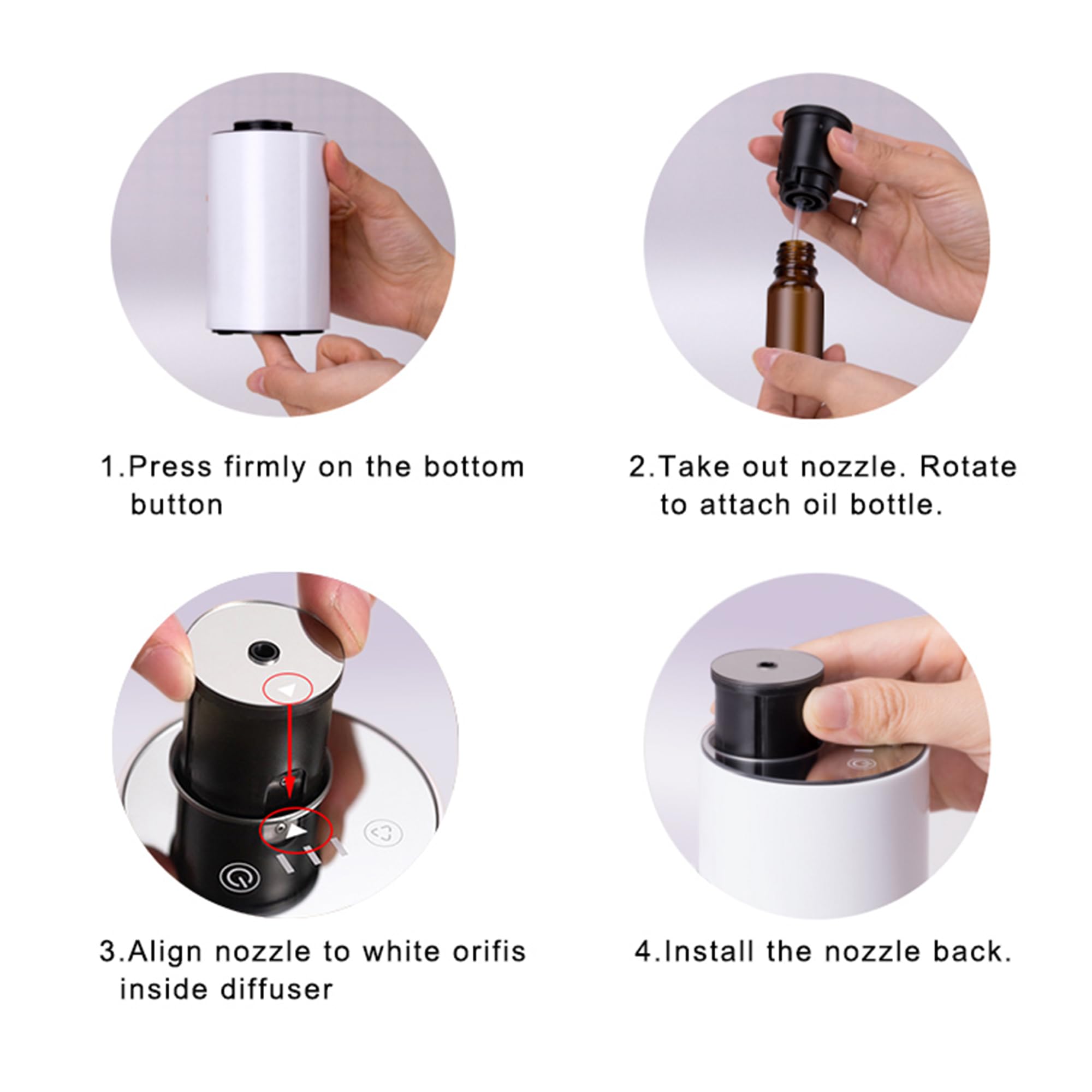 1.Press firmly on the bottom button

2.Take out nozzle. Rotate to attach oil bottle.

3.Align nozzle to white orifis inside diffuser

4.Install the nozzle back.