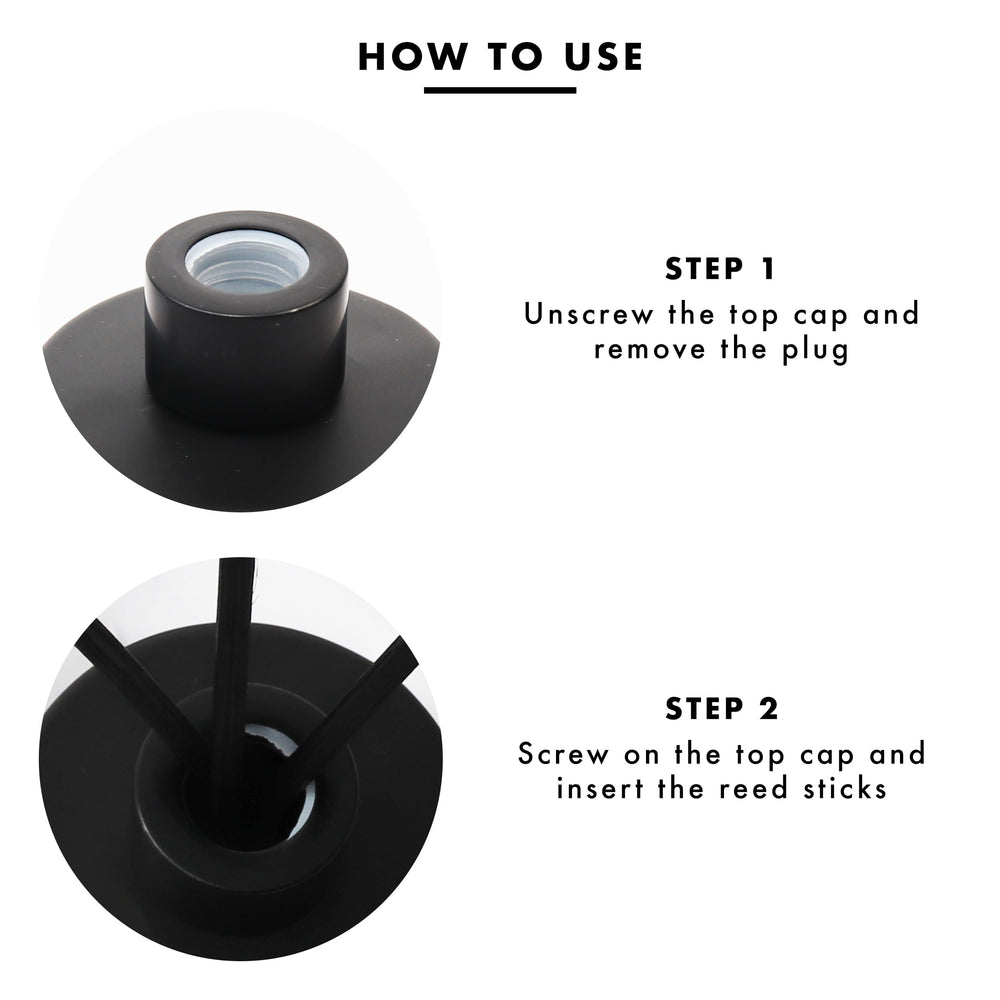 HOW TO USE

STEP 1
Unscrew the top cap and remove the plug

STEP 2
Screw on the top cap and insert the reed sticks