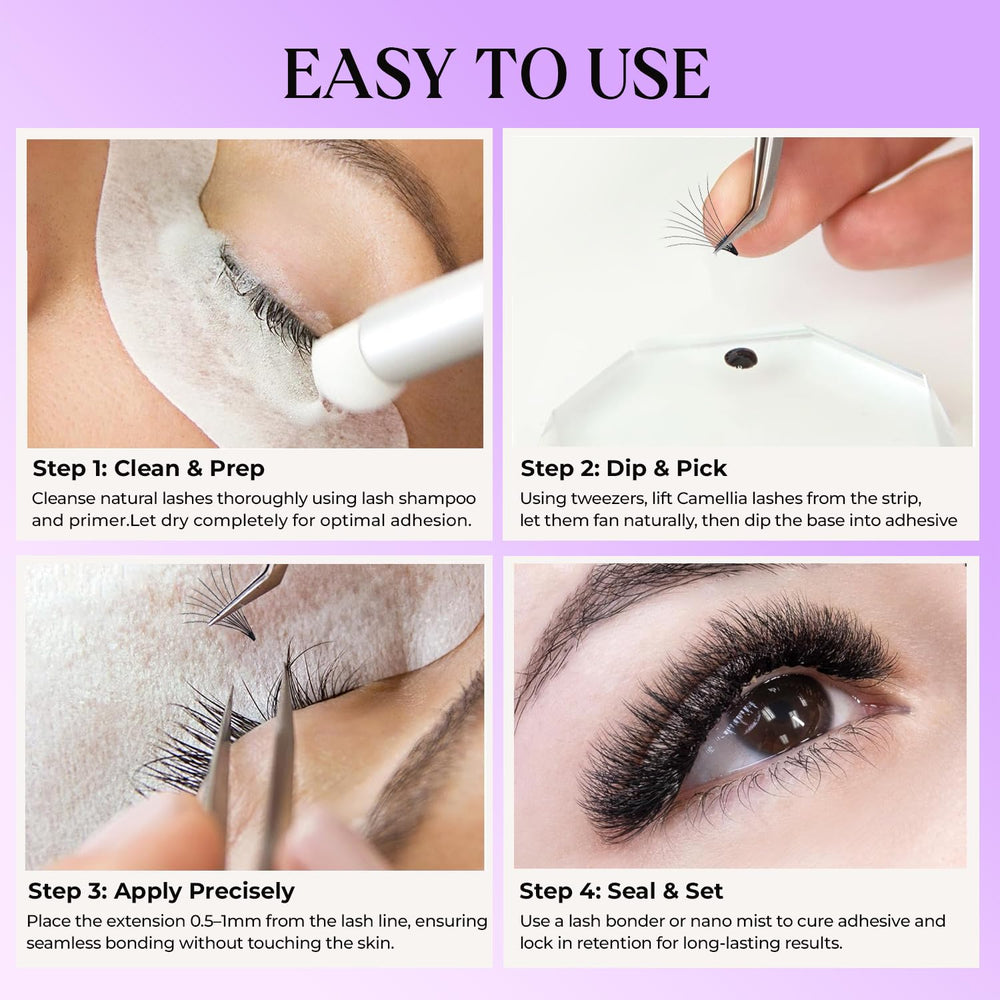 EASY TO USE

Step 1: Clean & Prep
Cleanse natural lashes thoroughly using lash shampoo and primer.Let dry completely for optimal adhesion.

Step 2: Dip & Pick
Using tweezers, lift Camellia lashes from the strip, let them fan naturally, then dip the base into adhesive

Step 3: Apply Precisely
Place the extension 0.5–1mm from the lash line, ensuring seamless bonding without touching the skin.

Step 4: Seal & Set
Use a lash bonder or nano mist to cure adhesive and lock in retention for long-lasting results.