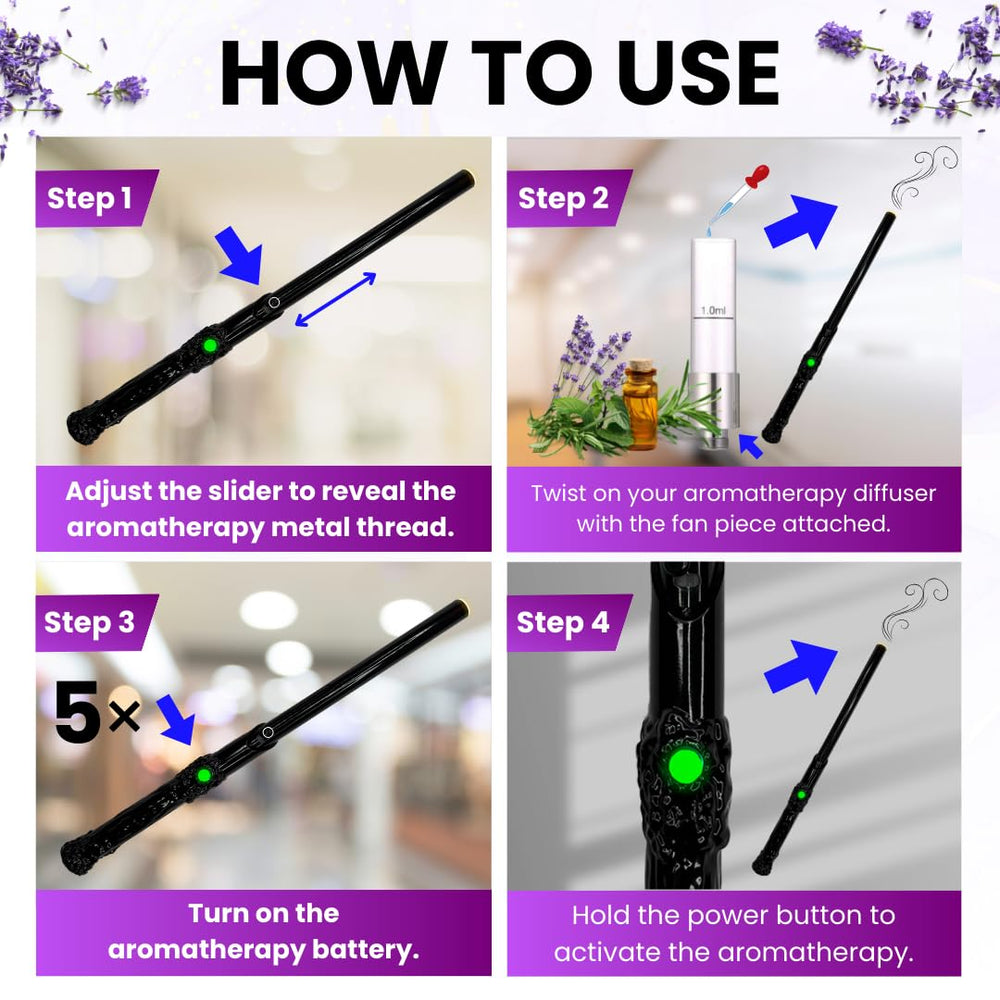 HOW TO USE

Step 1

Adjust the slider to reveal the aromatherapy metal thread.

Step 2

1.0ml

Twist on your aromatherapy diffuser with the fan piece attached.

Step 3

5×

Turn on the aromatherapy battery.

Step 4

Hold the power button to activate the aromatherapy.