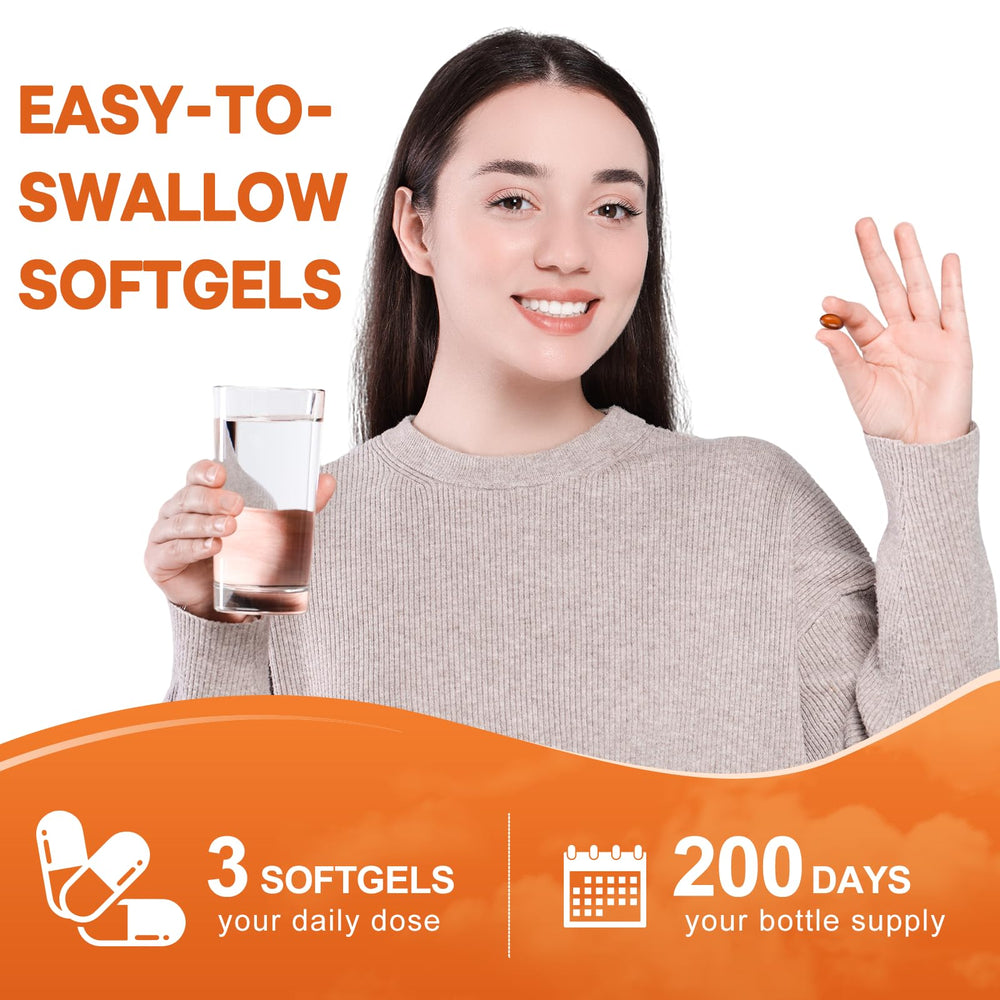 EASY-TO-SWALLOW SOFTGELS

3 SOFTGELS
your daily dose

200 DAYS
your bottle supply