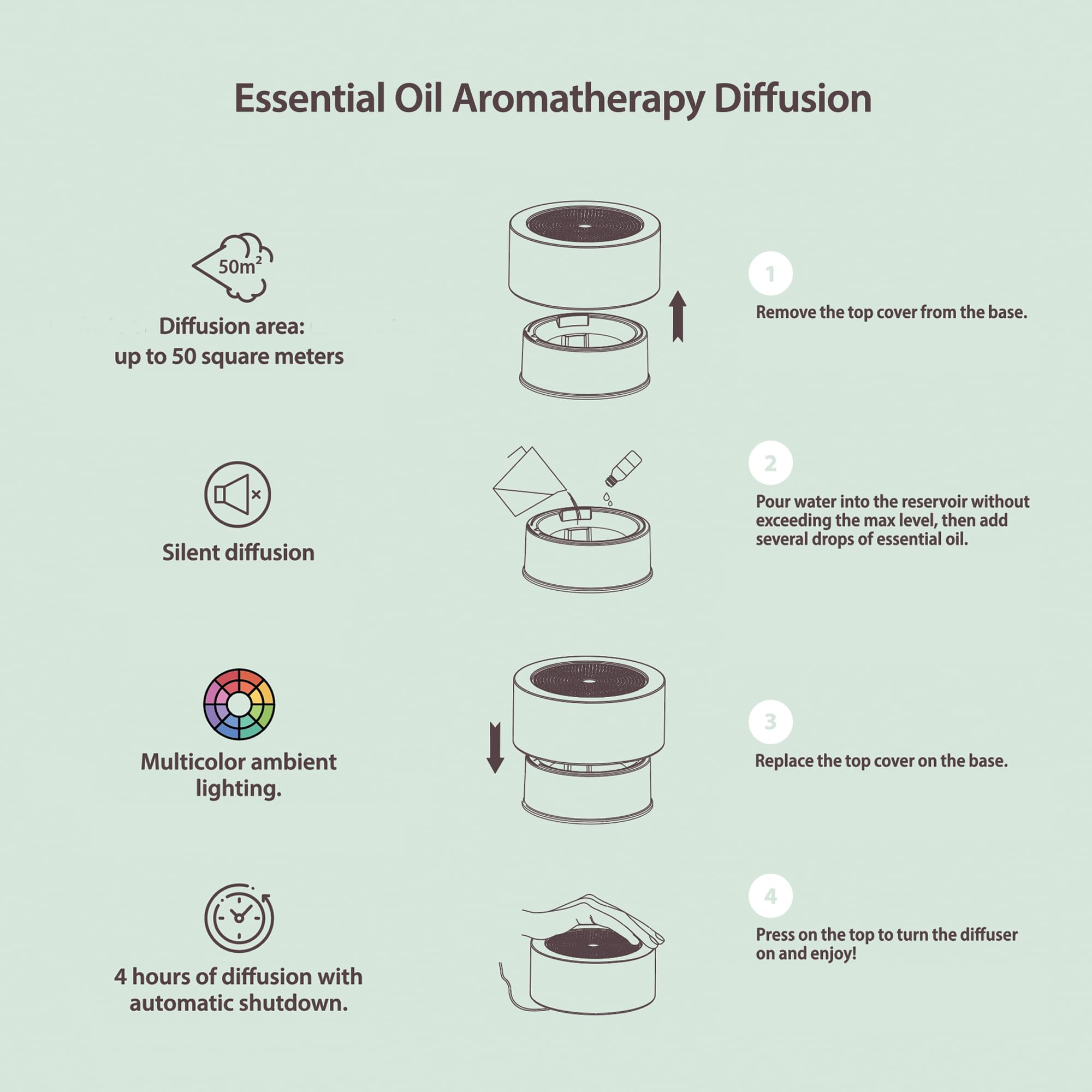 Essential Oil Aromatherapy Diffusion

$50m^2$

Diffusion area: up to 50 square meters

Silent diffusion

Multicolor ambient lighting.

4 hours of diffusion with automatic shutdown.

1

Remove the top cover from the base.

2

Pour water into the reservoir without exceeding the max level, then add several drops of essential oil.

3

Replace the top cover on the base.

4

Press on the top to turn the diffuser on and enjoy!