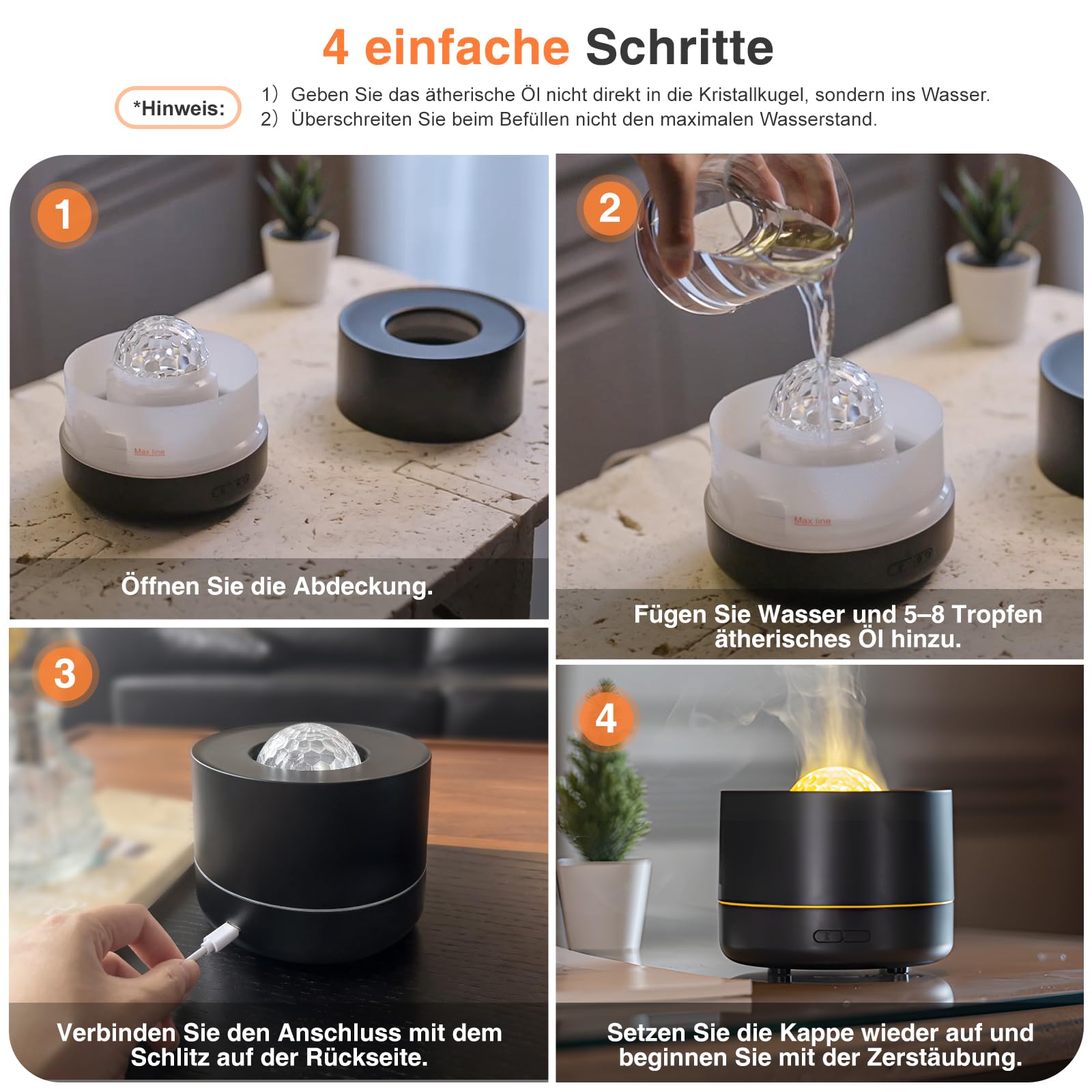 4 einfache Schritte

*Hinweis:

1） Geben Sie das ätherische Öl nicht direkt in die Kristallkugel, sondern ins Wasser.
2） Überschreiten Sie beim Befüllen nicht den maximalen Wasserstand.

1

Max line

Öffnen Sie die Abdeckung.

2

Max line

Fügen Sie Wasser und 5–8 Tropfen ätherisches Öl hinzu.

3

Verbinden Sie den Anschluss mit dem Schlitz auf der Rückseite.

4

Setzen Sie die Kappe wieder auf und beginnen Sie mit der Zerstäubung.