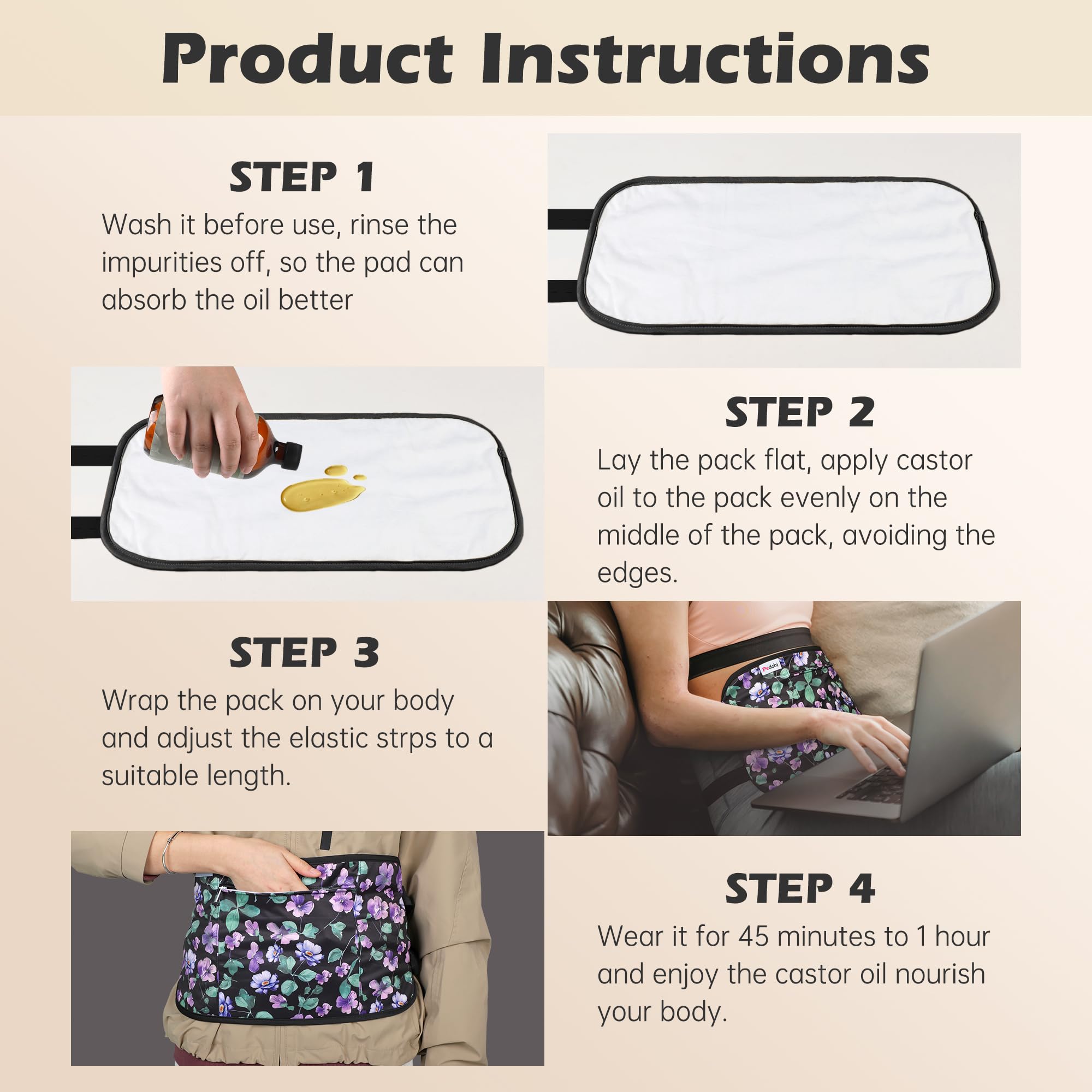 Product Instructions

STEP 1
Wash it before use, rinse the impurities off, so the pad can absorb the oil better

STEP 2
Lay the pack flat, apply castor oil to the pack evenly on the middle of the pack, avoiding the edges.

STEP 3
Wrap the pack on your body and adjust the elastic strps to a suitable length.

Pedobi

STEP 4
Wear it for 45 minutes to 1 hour and enjoy the castor oil nourish your body.