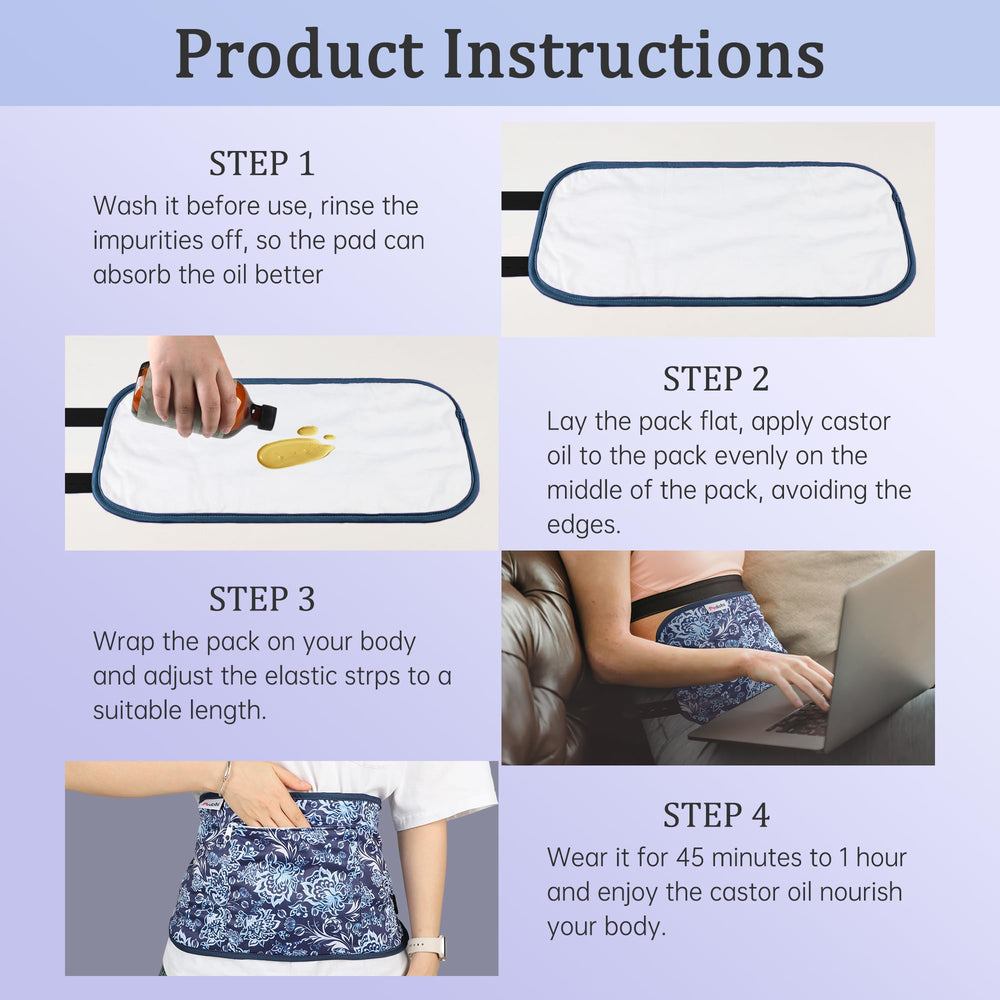 Product Instructions

STEP 1
Wash it before use, rinse the impurities off, so the pad can absorb the oil better

STEP 2
Lay the pack flat, apply castor oil to the pack evenly on the middle of the pack, avoiding the edges.

STEP 3
Wrap the pack on your body and adjust the elastic strps to a suitable length.

STEP 4
Wear it for 45 minutes to 1 hour and enjoy the castor oil nourish your body.