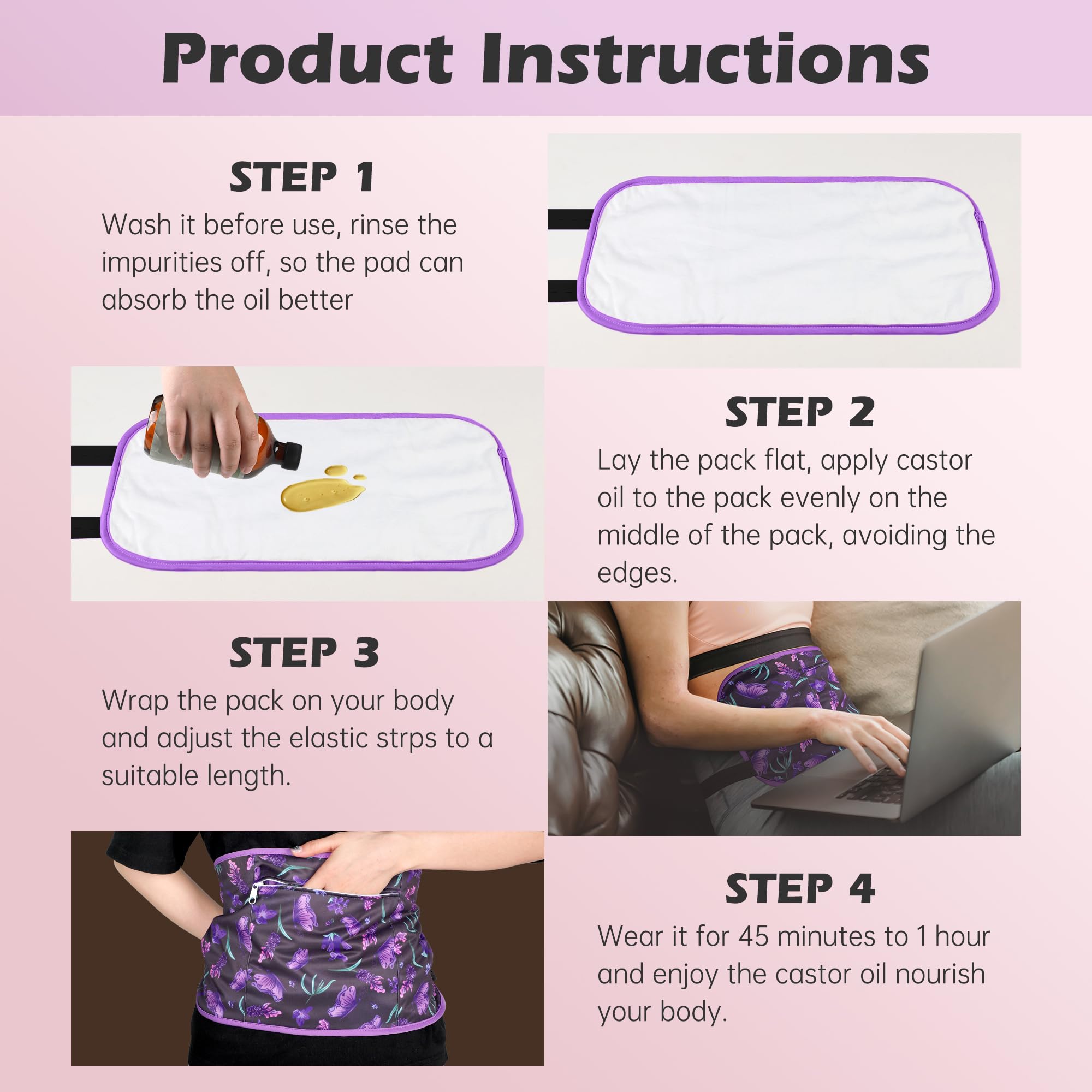 Product Instructions

STEP 1
Wash it before use, rinse the impurities off, so the pad can absorb the oil better

STEP 2
Lay the pack flat, apply castor oil to the pack evenly on the middle of the pack, avoiding the edges.

STEP 3
Wrap the pack on your body and adjust the elastic strps to a suitable length.

STEP 4
Wear it for 45 minutes to 1 hour and enjoy the castor oil nourish your body.