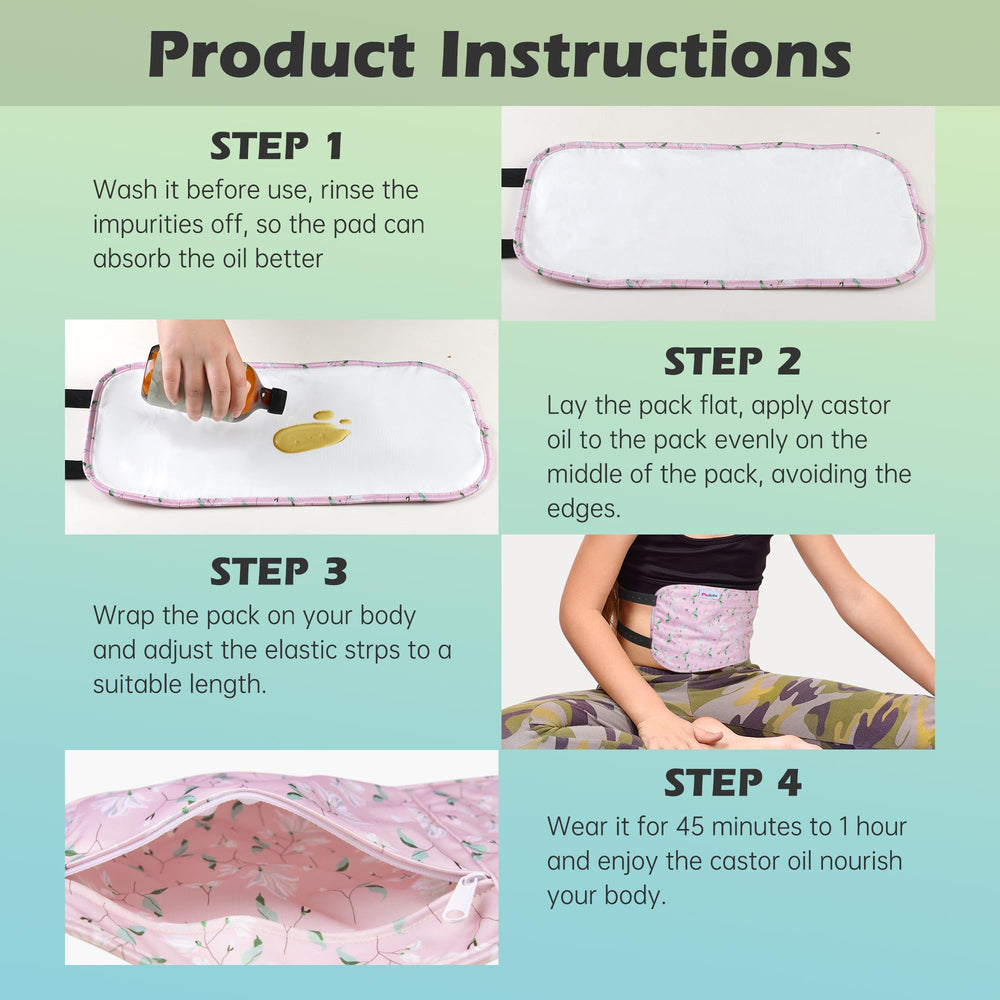 Product Instructions

STEP 1
Wash it before use, rinse the impurities off, so the pad can absorb the oil better

STEP 2
Lay the pack flat, apply castor oil to the pack evenly on the middle of the pack, avoiding the edges.

STEP 3
Wrap the pack on your body and adjust the elastic strps to a suitable length.

STEP 4
Wear it for 45 minutes to 1 hour and enjoy the castor oil nourish your body.