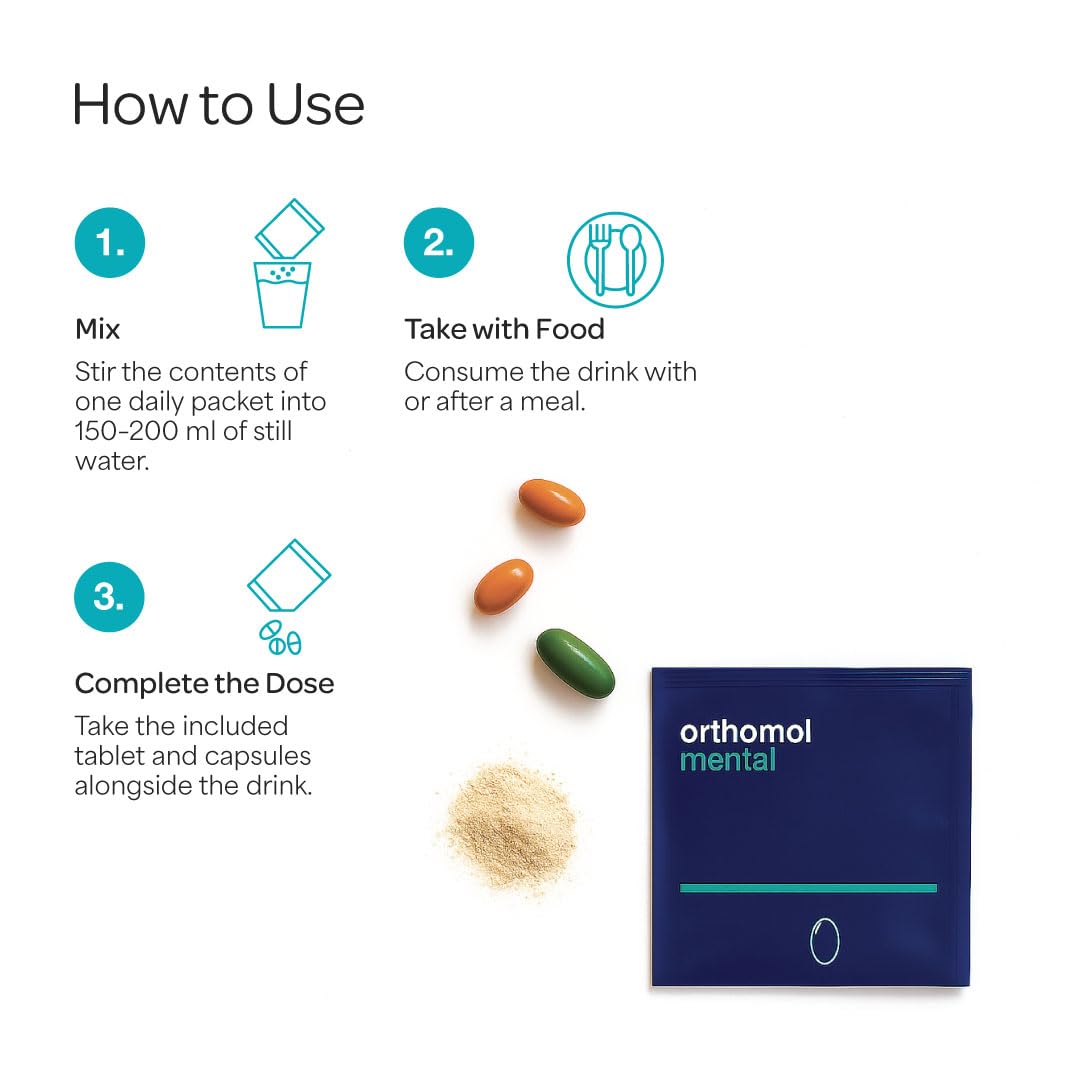 How to Use

1.

Mix

Stir the contents of one daily packet into 150-200 ml of still water.

2.

Take with Food

Consume the drink with or after a meal.

3.

Complete the Dose

Take the included tablet and capsules alongside the drink.

orthomol
mental