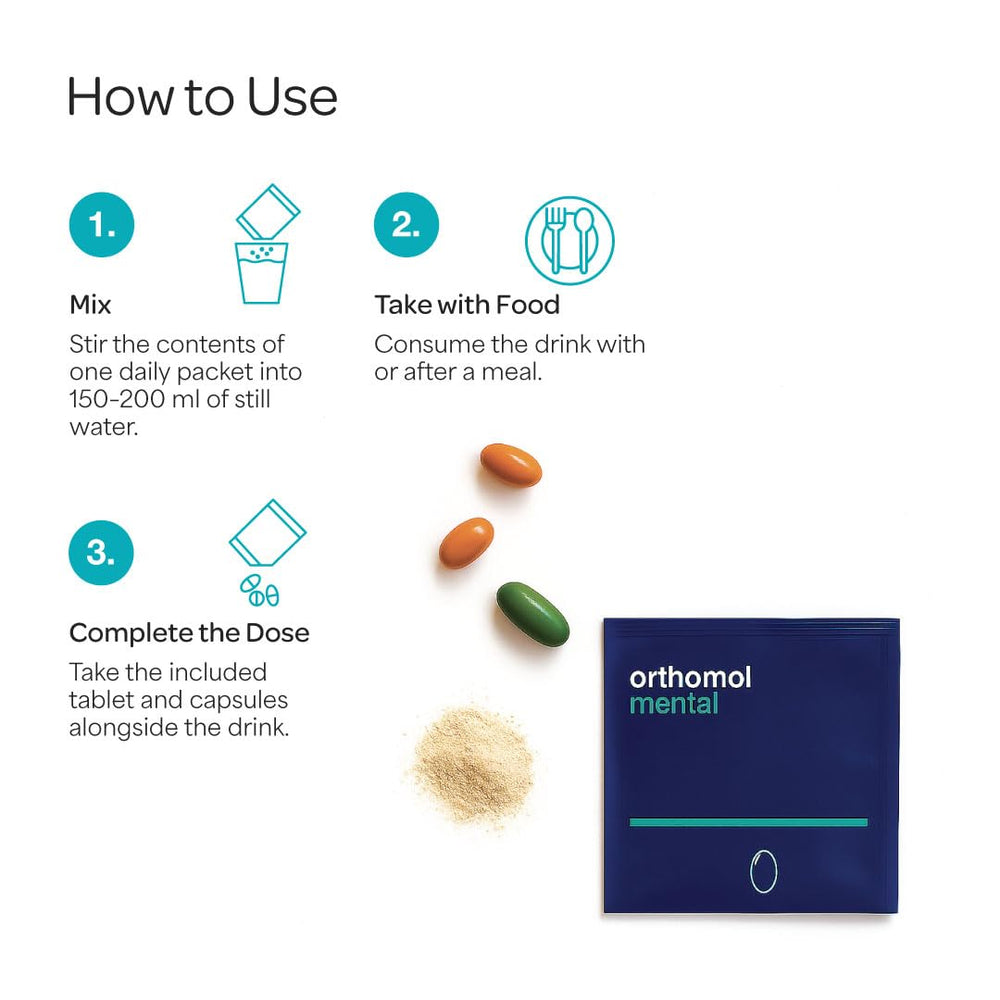 How to Use

1.

Mix

Stir the contents of one daily packet into 150-200 ml of still water.

2.

Take with Food

Consume the drink with or after a meal.

3.

Complete the Dose

Take the included tablet and capsules alongside the drink.

orthomol
mental