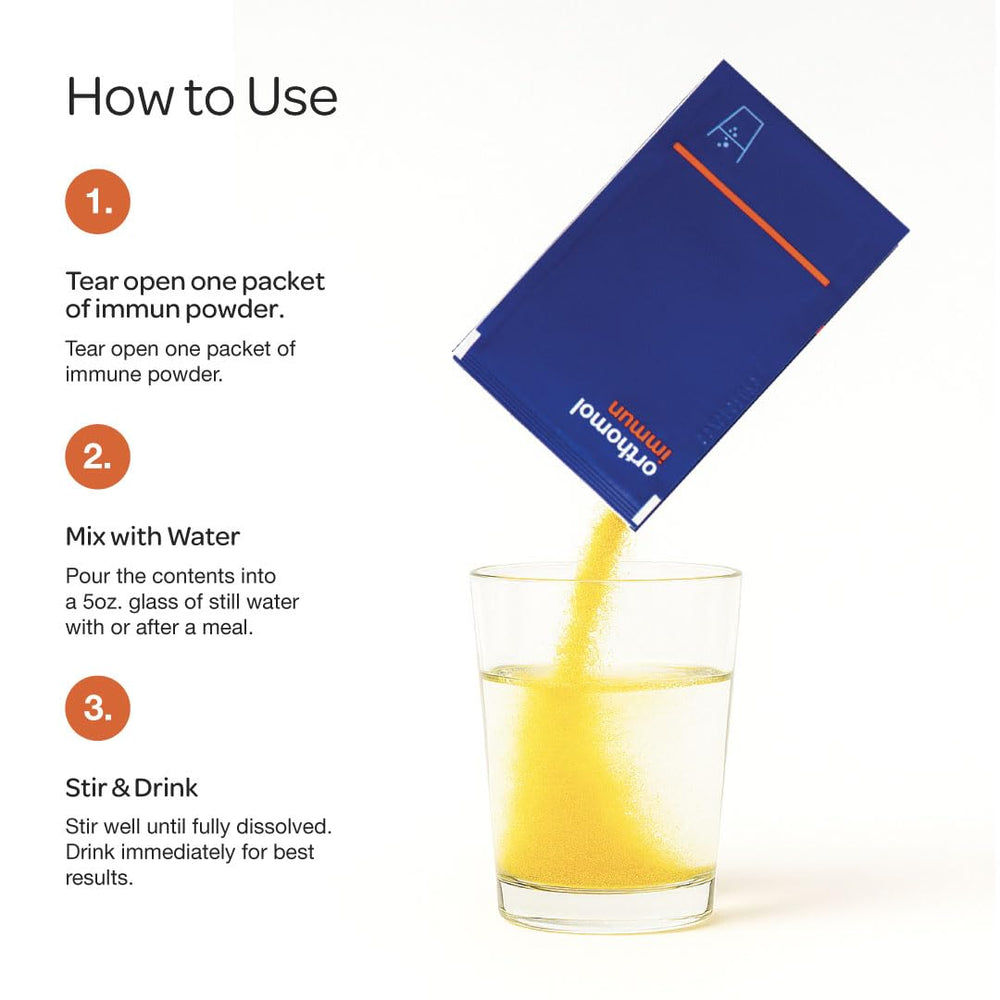 How to Use

1.

Tear open one packet of immun powder.

Tear open one packet of immune powder.

2.

Mix with Water

Pour the contents into a 5oz. glass of still water with or after a meal.

3.

Stir & Drink

Stir well until fully dissolved. Drink immediately for best results.

orthomol
immun