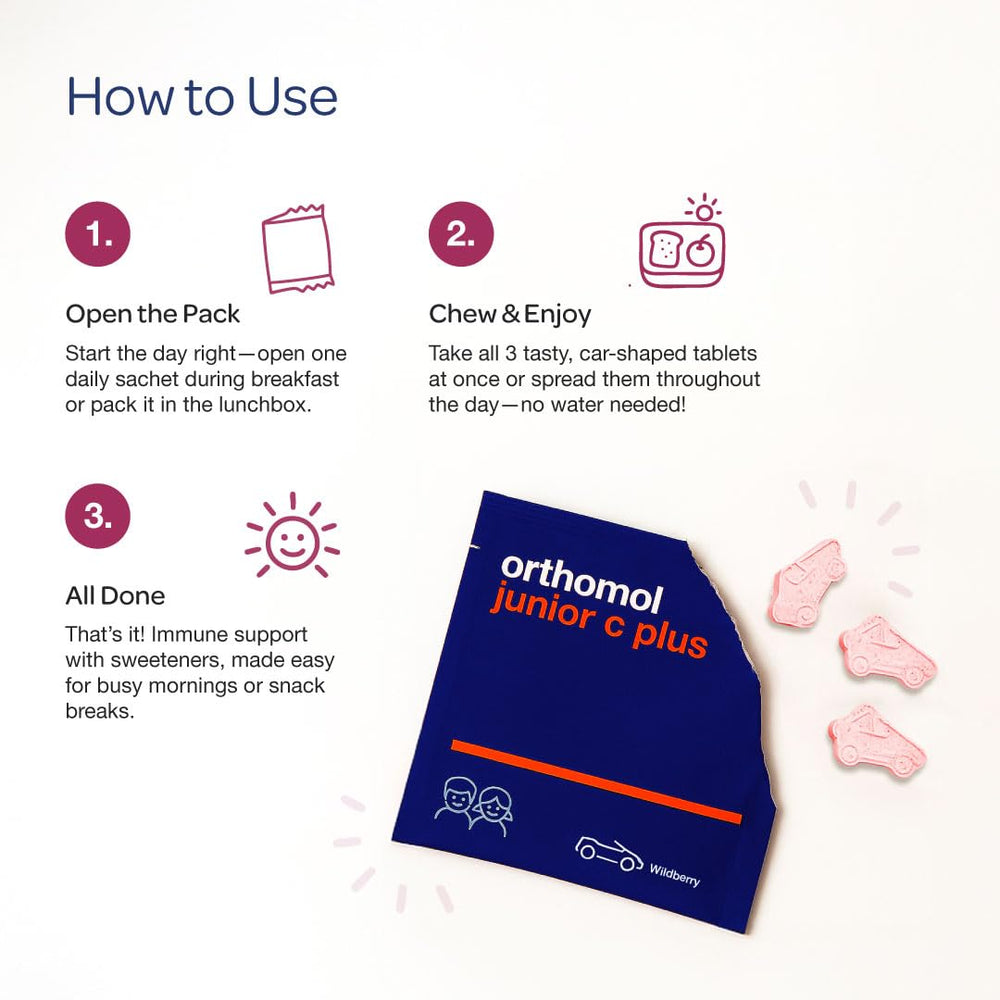 How to Use

1.

Open the Pack

Start the day right—open one daily sachet during breakfast or pack it in the lunchbox.

2.

Chew & Enjoy

Take all 3 tasty, car-shaped tablets at once or spread them throughout the day—no water needed!

3.

All Done

That's it! Immune support with sweeteners, made easy for busy mornings or snack breaks.

orthomol
junior c plus

Wildberry