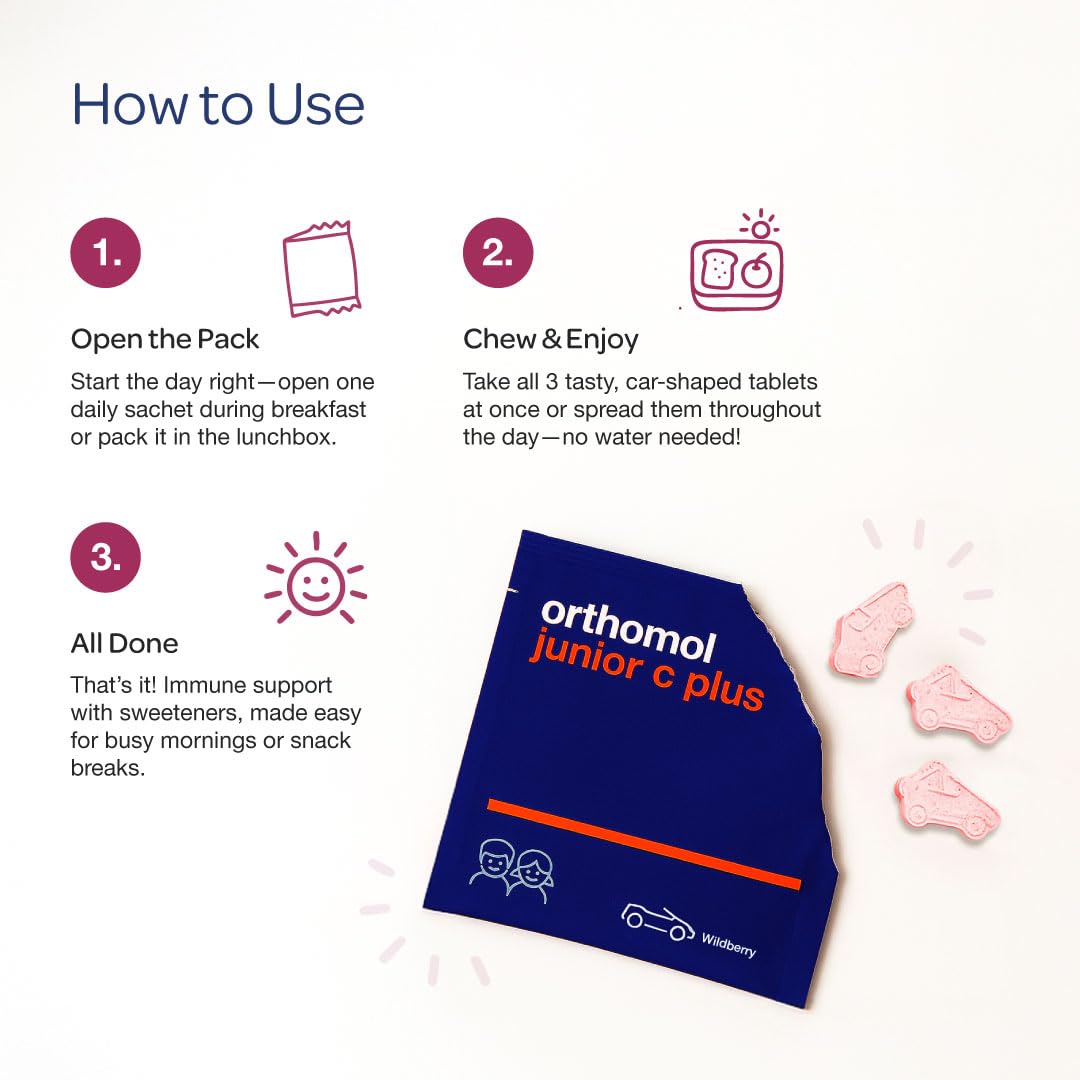 How to Use

1.

Open the Pack

Start the day right—open one daily sachet during breakfast or pack it in the lunchbox.

2.

Chew & Enjoy

Take all 3 tasty, car-shaped tablets at once or spread them throughout the day—no water needed!

3.

All Done

That's it! Immune support with sweeteners, made easy for busy mornings or snack breaks.

orthomol
junior c plus

Wildberry