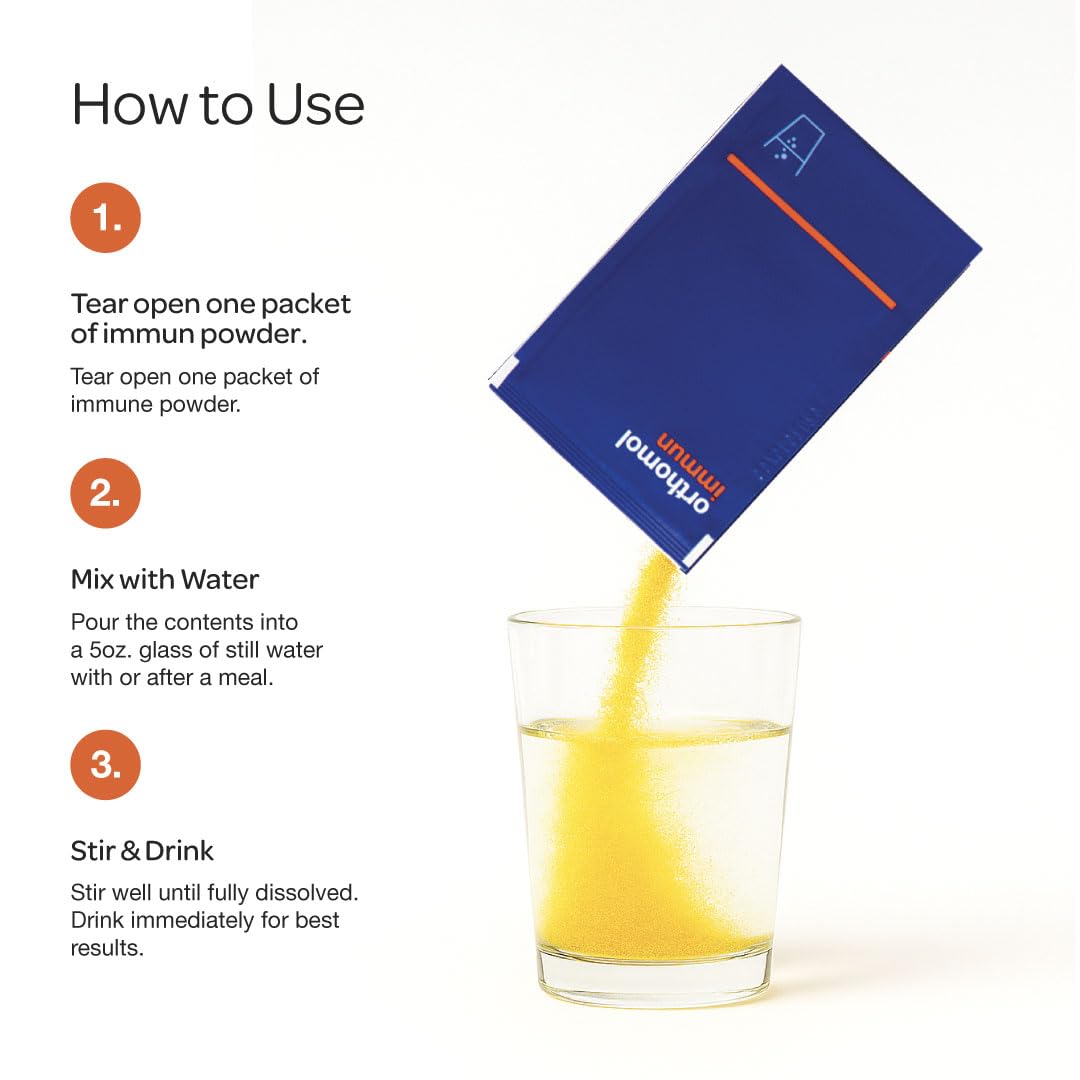 How to Use

1.

Tear open one packet of immun powder.

Tear open one packet of immune powder.

2.

Mix with Water

Pour the contents into a 5oz. glass of still water with or after a meal.

3.

Stir & Drink

Stir well until fully dissolved. Drink immediately for best results.

orthomol
immun