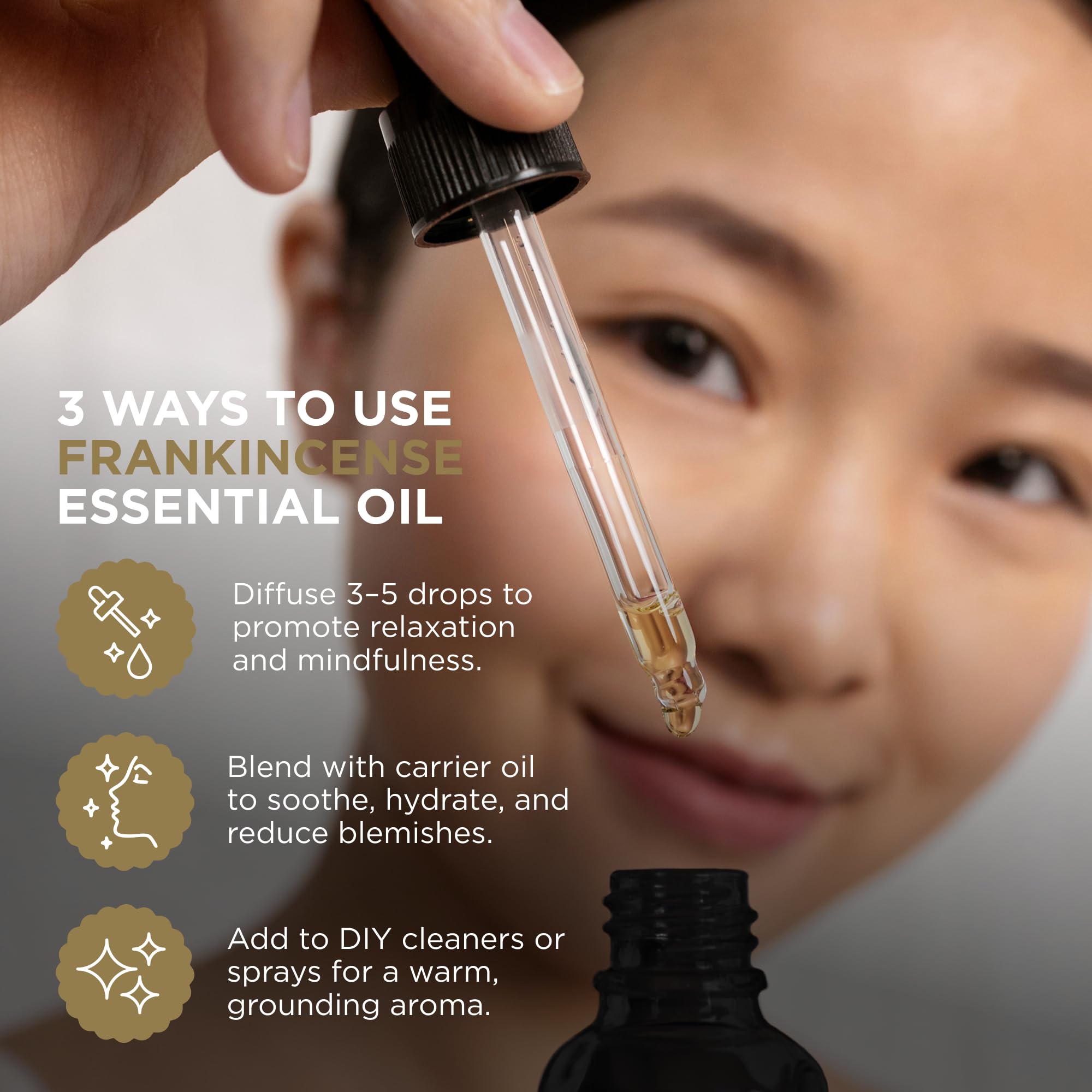 3 WAYS TO USE FRANKINCENSE ESSENTIAL OIL

Diffuse 3–5 drops to promote relaxation and mindfulness.

Blend with carrier oil to soothe, hydrate, and reduce blemishes.

Add to DIY cleaners or sprays for a warm, grounding aroma.