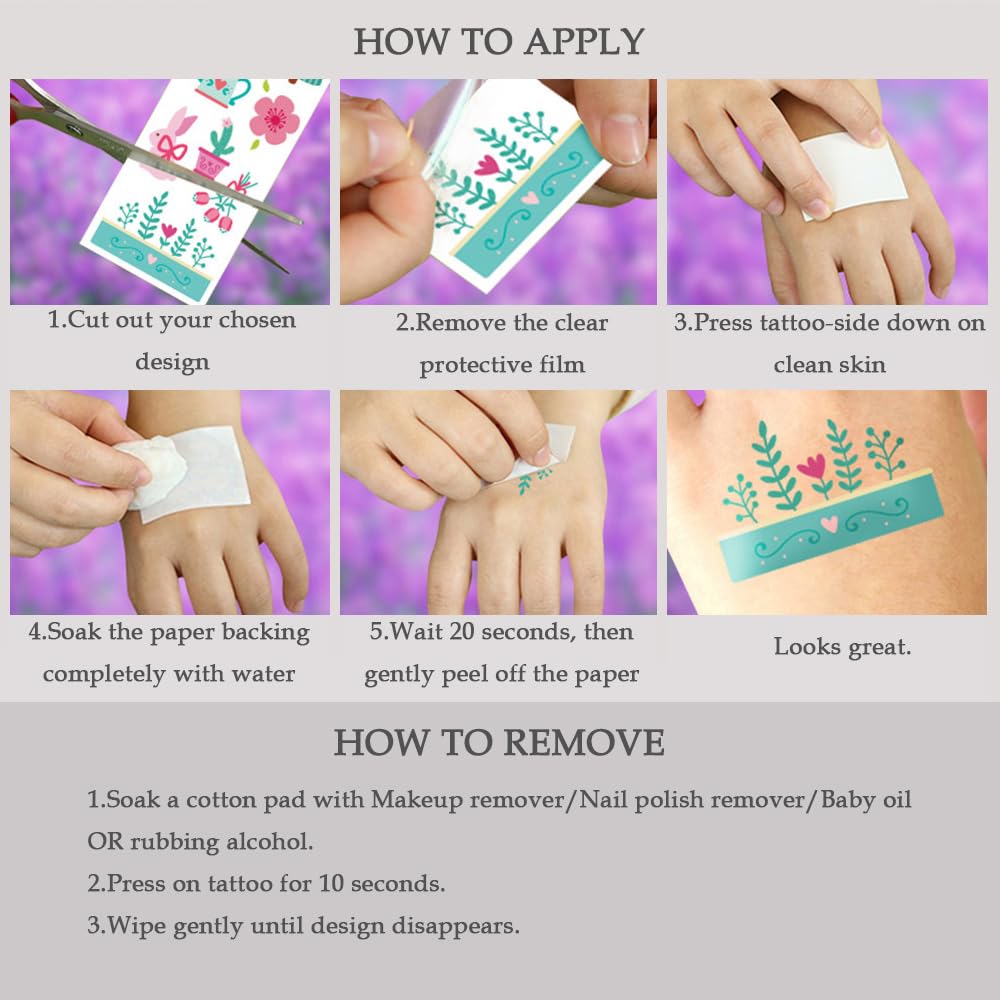 HOW TO APPLY

1.Cut out your chosen design

2.Remove the clear protective film

3.Press tattoo-side down on clean skin

4.Soak the paper backing completely with water

5.Wait 20 seconds, then gently peel off the paper

Looks great.

HOW TO REMOVE

1.Soak a cotton pad with Makeup remover/Nail polish remover/Baby oil OR rubbing alcohol.

2.Press on tattoo for 10 seconds.

3.Wipe gently until design disappears.