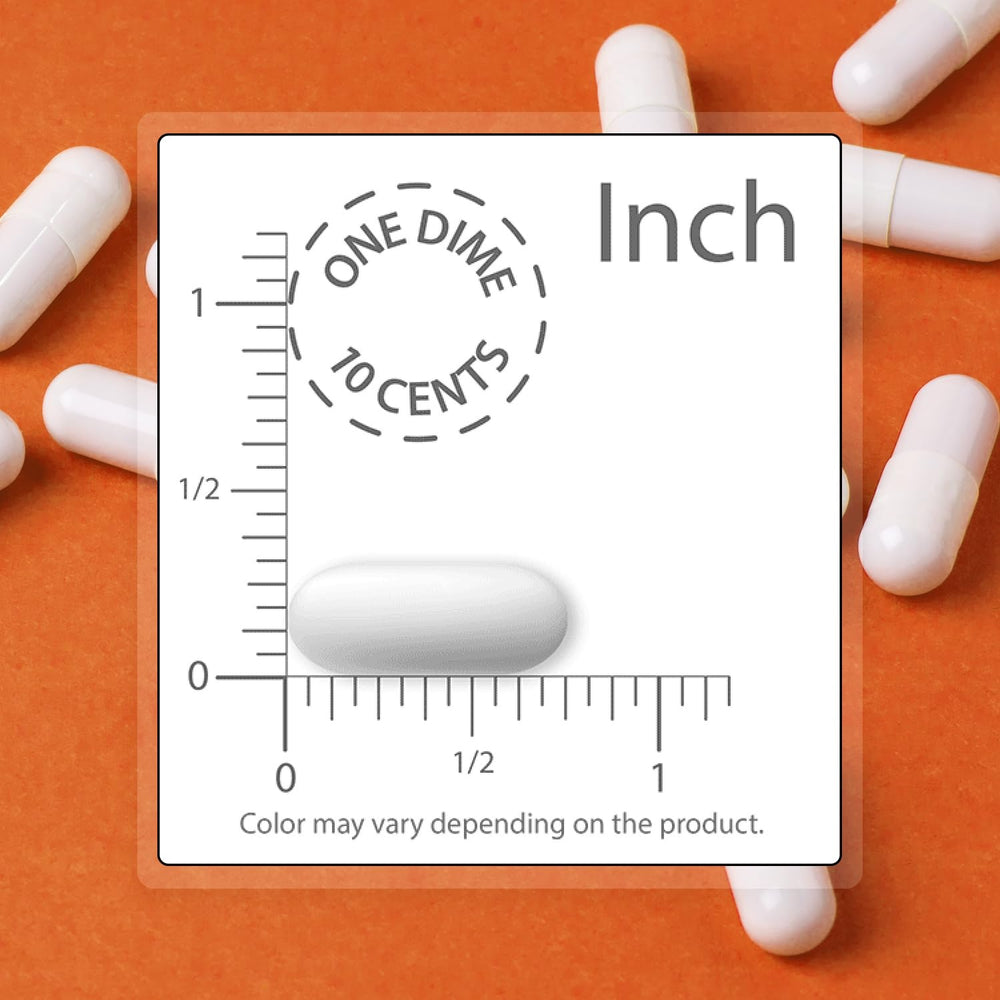 Inch

ONE DIME

10 CENTS

1

1/2

0

0

1/2

1

Color may vary depending on the product.