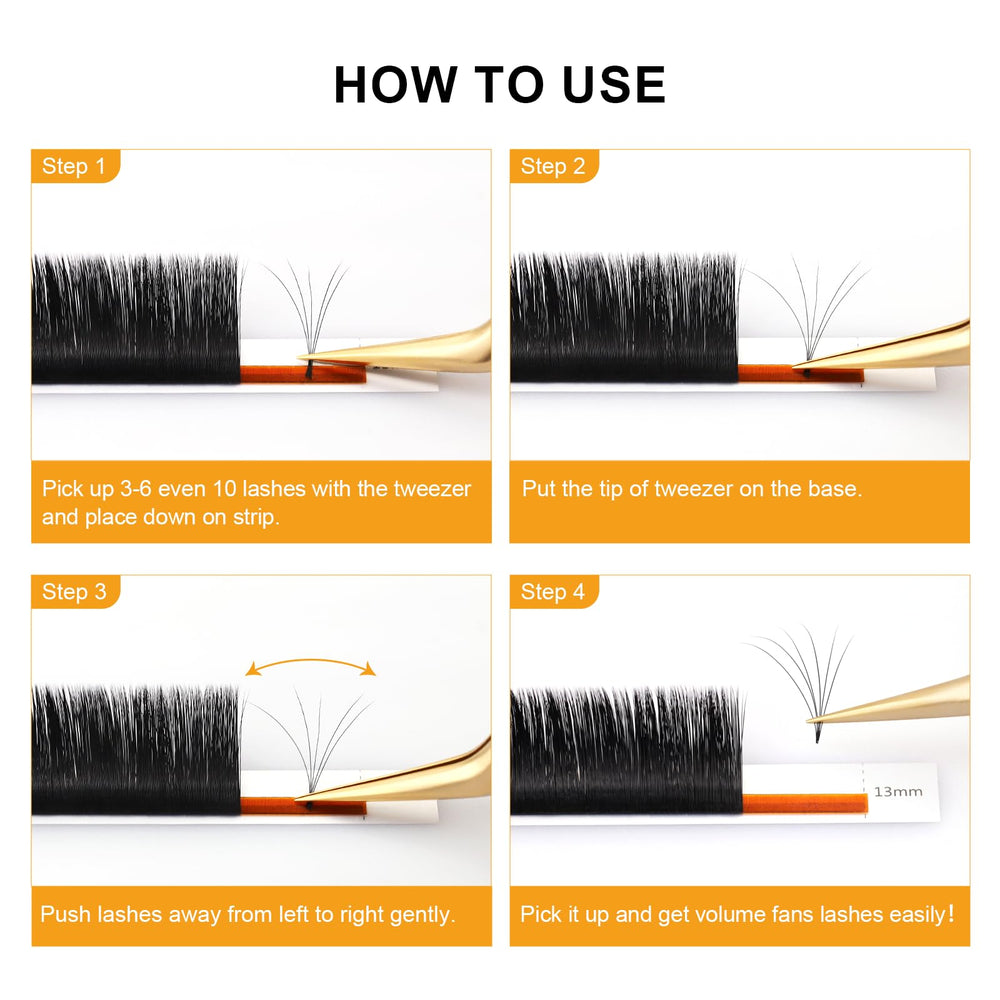 HOW TO USE

Step 1

Pick up 3-6 even 10 lashes with the tweezer and place down on strip.

Step 2

Put the tip of tweezer on the base.

Step 3

Push lashes away from left to right gently.

Step 4

13mm

Pick it up and get volume fans lashes easily!