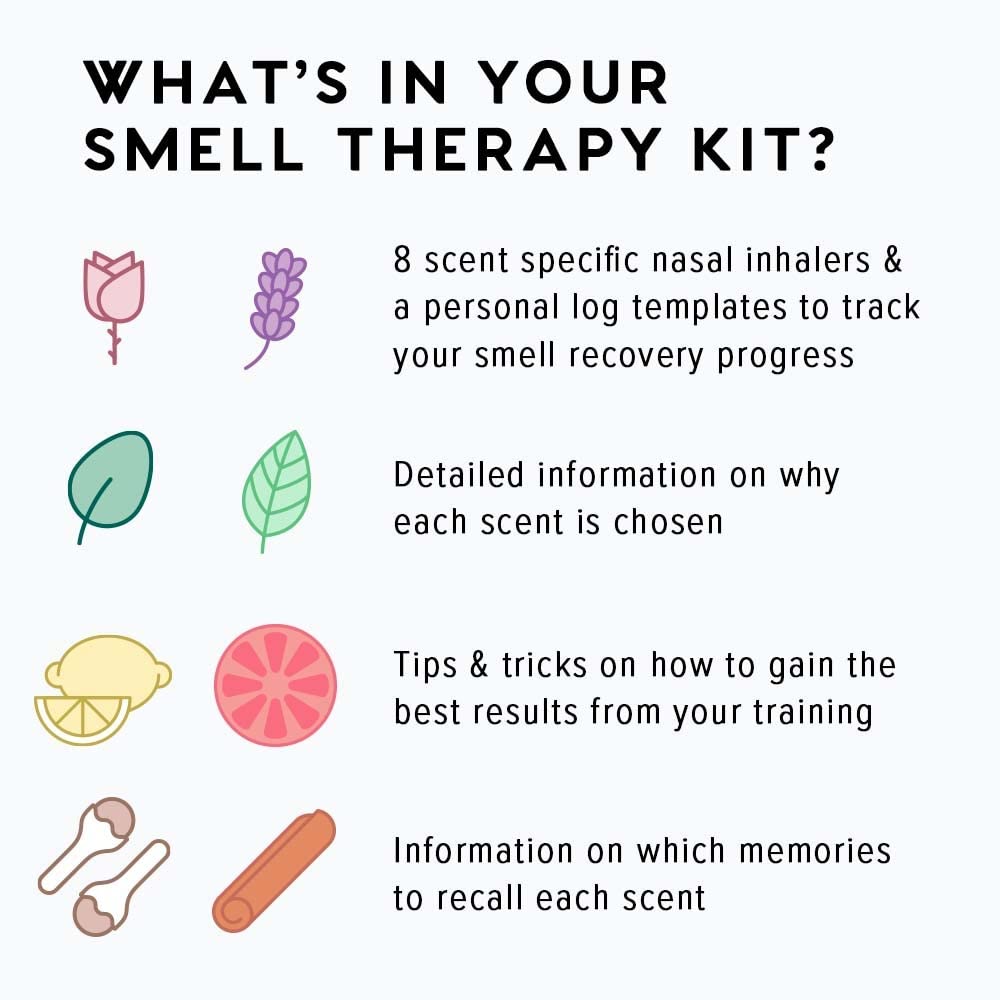 WHAT'S IN YOUR SMELL THERAPY KIT?

8 scent specific nasal inhalers & a personal log templates to track your smell recovery progress

Detailed information on why each scent is chosen

Tips & tricks on how to gain the best results from your training

Information on which memories to recall each scent