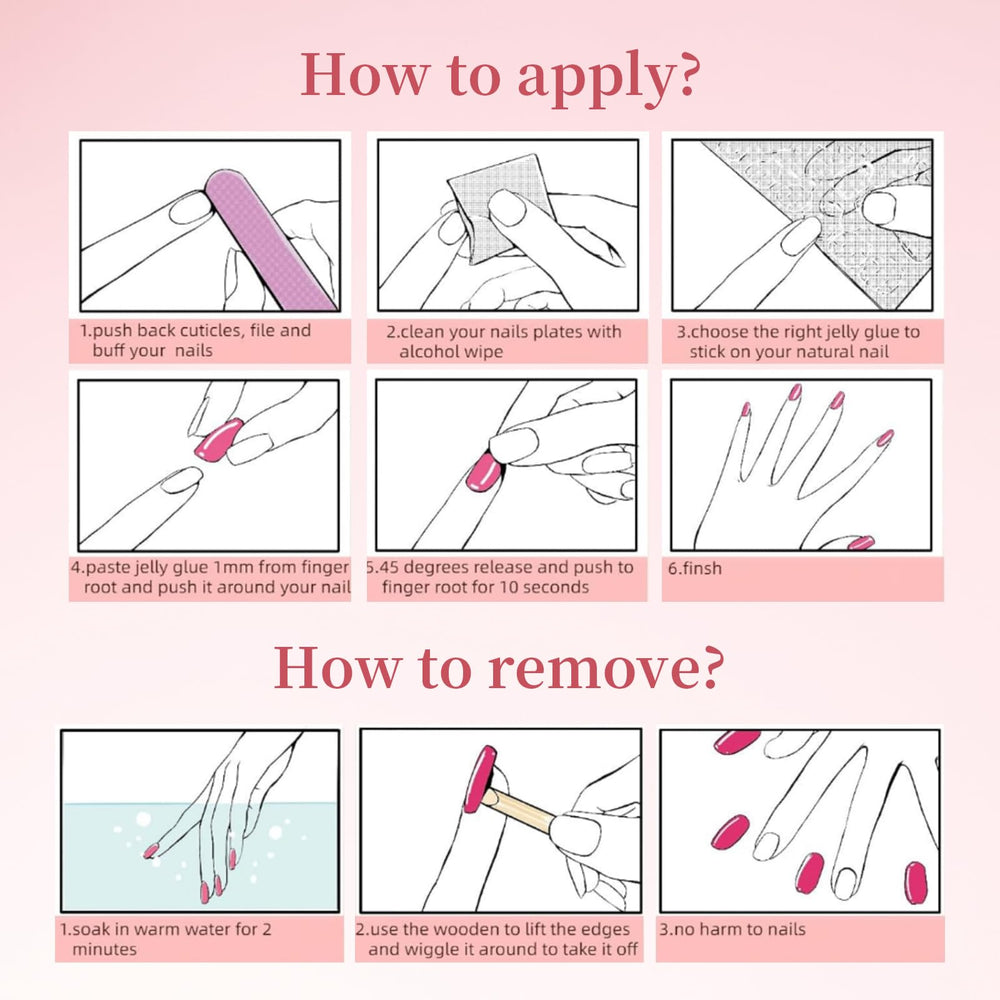 How to apply?

1.push back cuticles, file and buff your nails

2.clean your nails plates with alcohol wipe

3.choose the right jelly glue to stick on your natural nail

4.paste jelly glue 1mm from finger root and push it around your nail

5.45 degrees release and push to finger root for 10 seconds

6.finsh

How to remove?

1.soak in warm water for 2 minutes

2.use the wooden to lift the edges and wiggle it around to take it off

3.no harm to nails