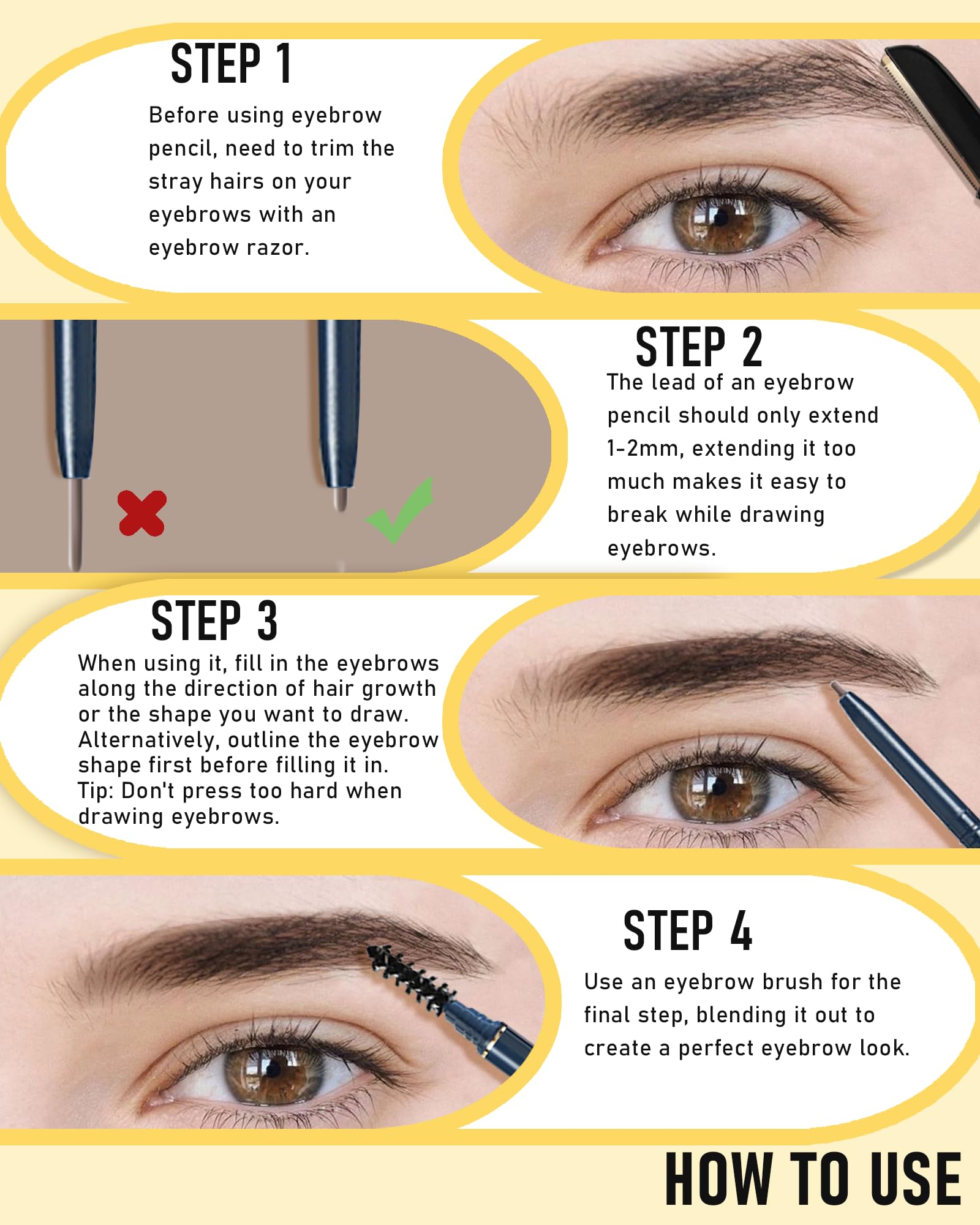 STEP 1
Before using eyebrow pencil, need to trim the stray hairs on your eyebrows with an eyebrow razor.

STEP 2
The lead of an eyebrow pencil should only extend 1-2mm, extending it too much makes it easy to break while drawing eyebrows.

STEP 3
When using it, fill in the eyebrows along the direction of hair growth or the shape you want to draw.
Alternatively, outline the eyebrow shape first before filling it in.
Tip: Don't press too hard when drawing eyebrows.

STEP 4
Use an eyebrow brush for the final step, blending it out to create a perfect eyebrow look.

HOW TO USE